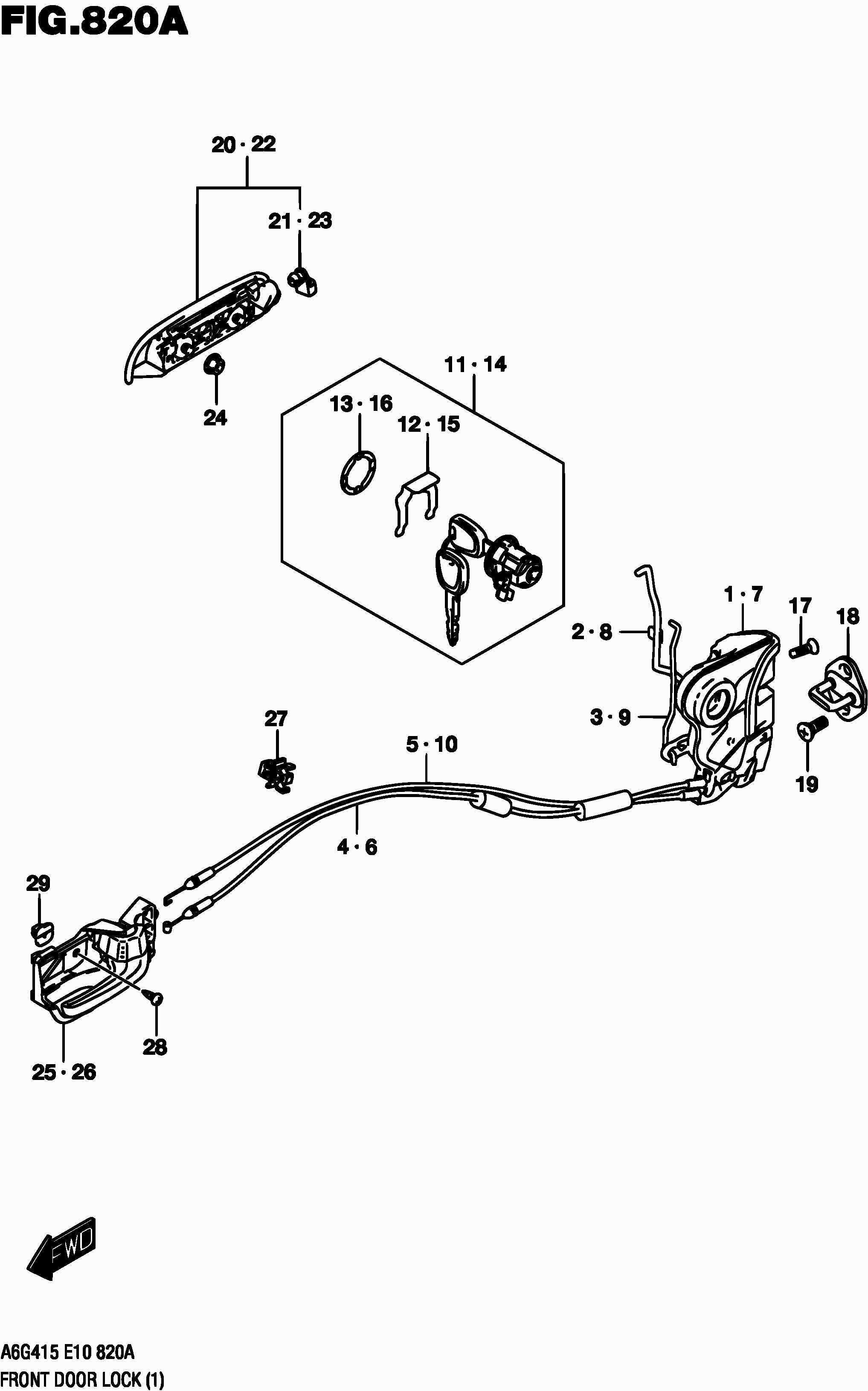 FIG.820A

20 · 22

21 · 23

24

11 · 14

13 · 16

12 · 15

1 · 7

17

18

2 · 8

3 · 9

19

27

5 · 10

4 · 6

29

28

25 · 26

FWD

A6G415 E10 820A
FRONT DOOR LOCK (1)