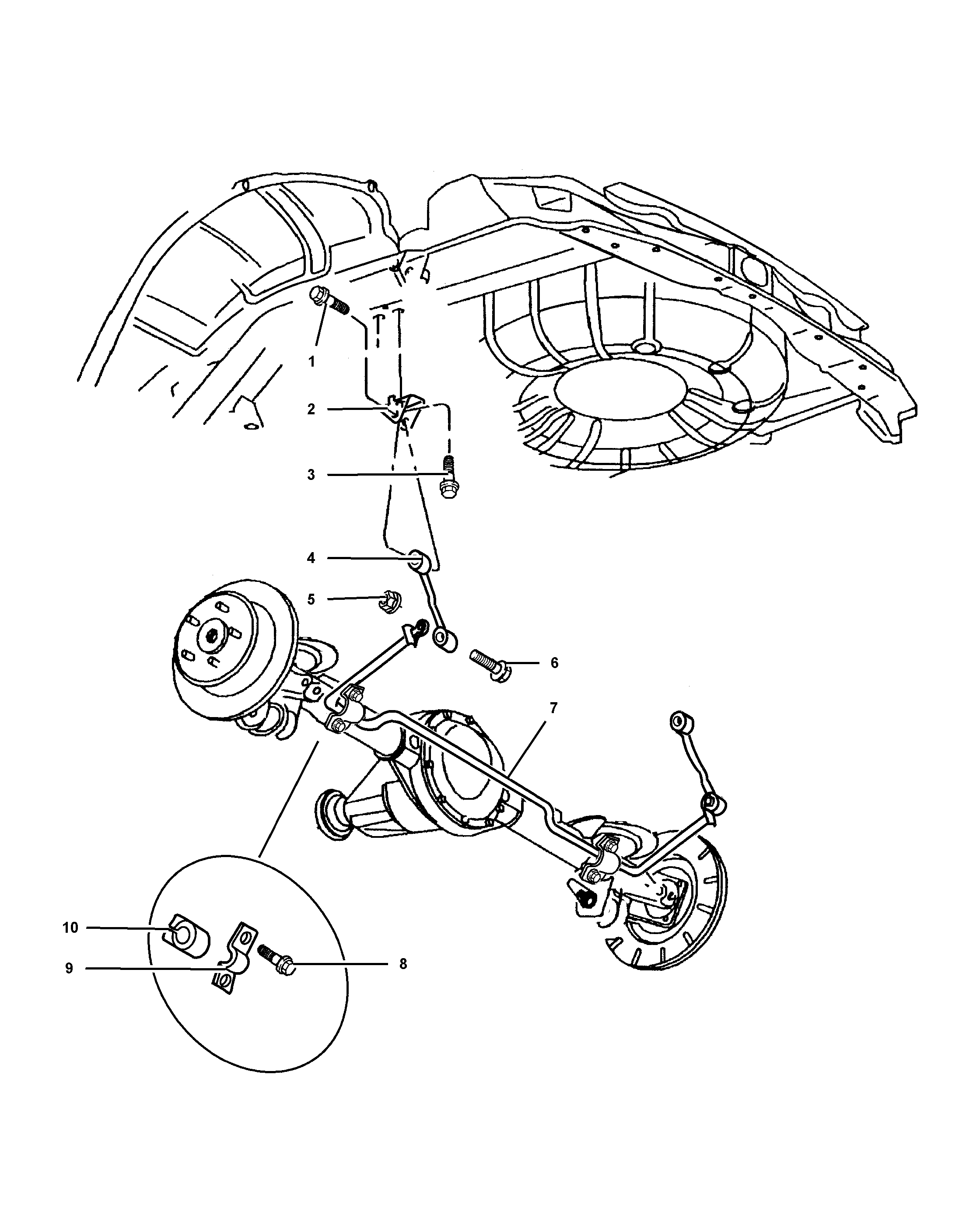 1
2
3
4
5
6
7
10
9
8