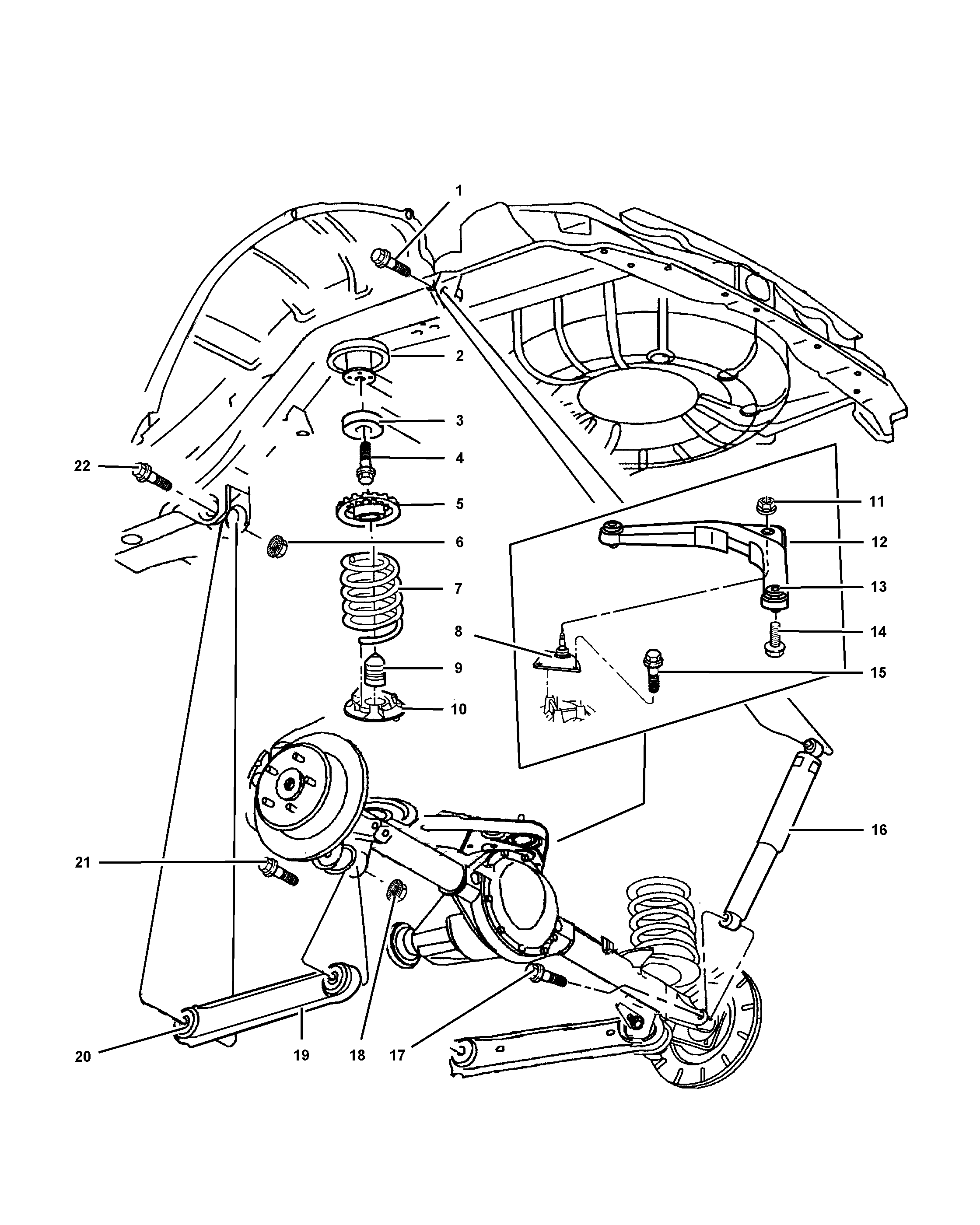 1
2
3
4
22
5
11
6
12
7
13
8
14
9
15
10
16
21
20
19
18
17