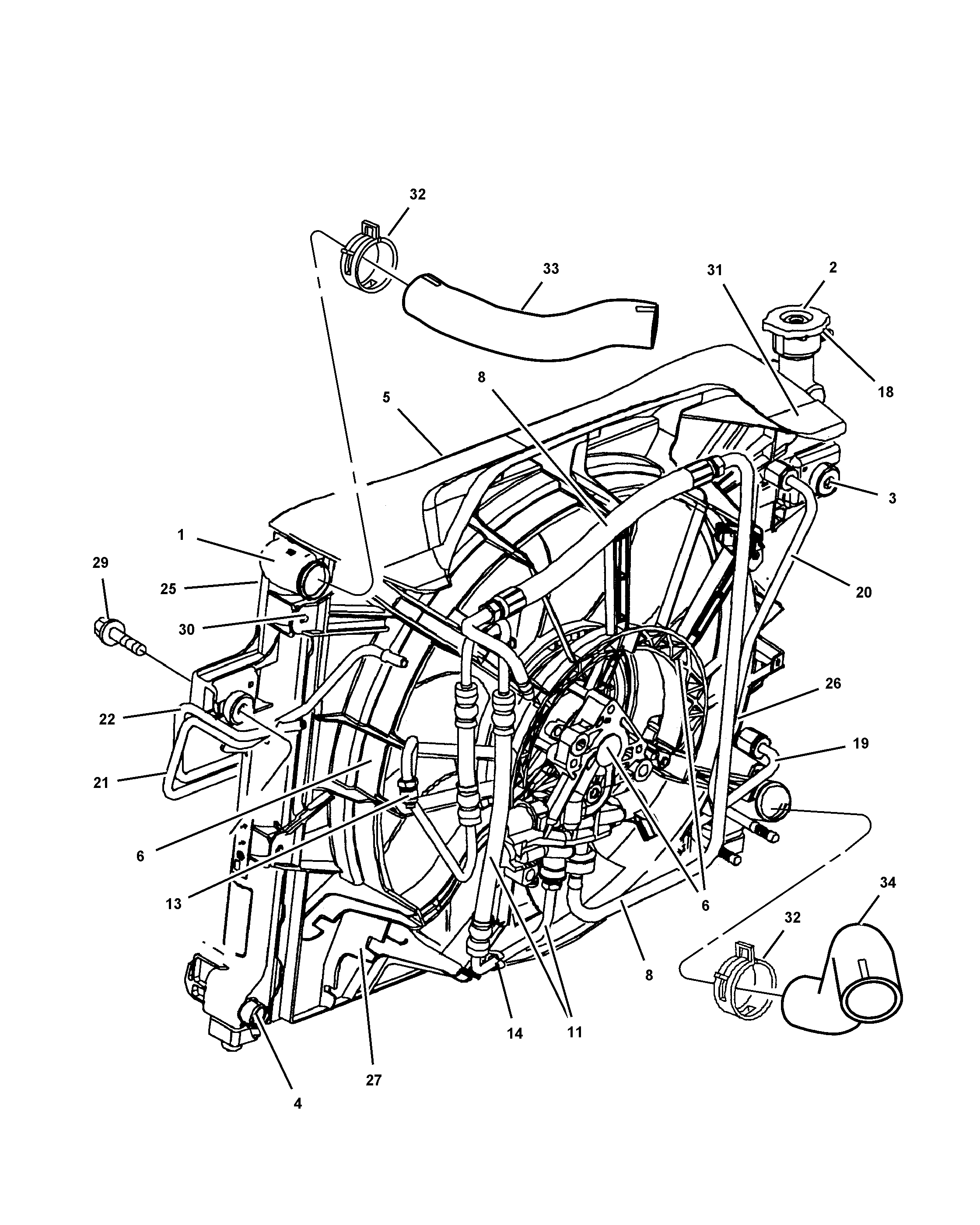 32
33
31
2
18
8
5
3
1
29
25
20
30
26
22
19
21
6
13
6
34
32
8
14
11
27
4