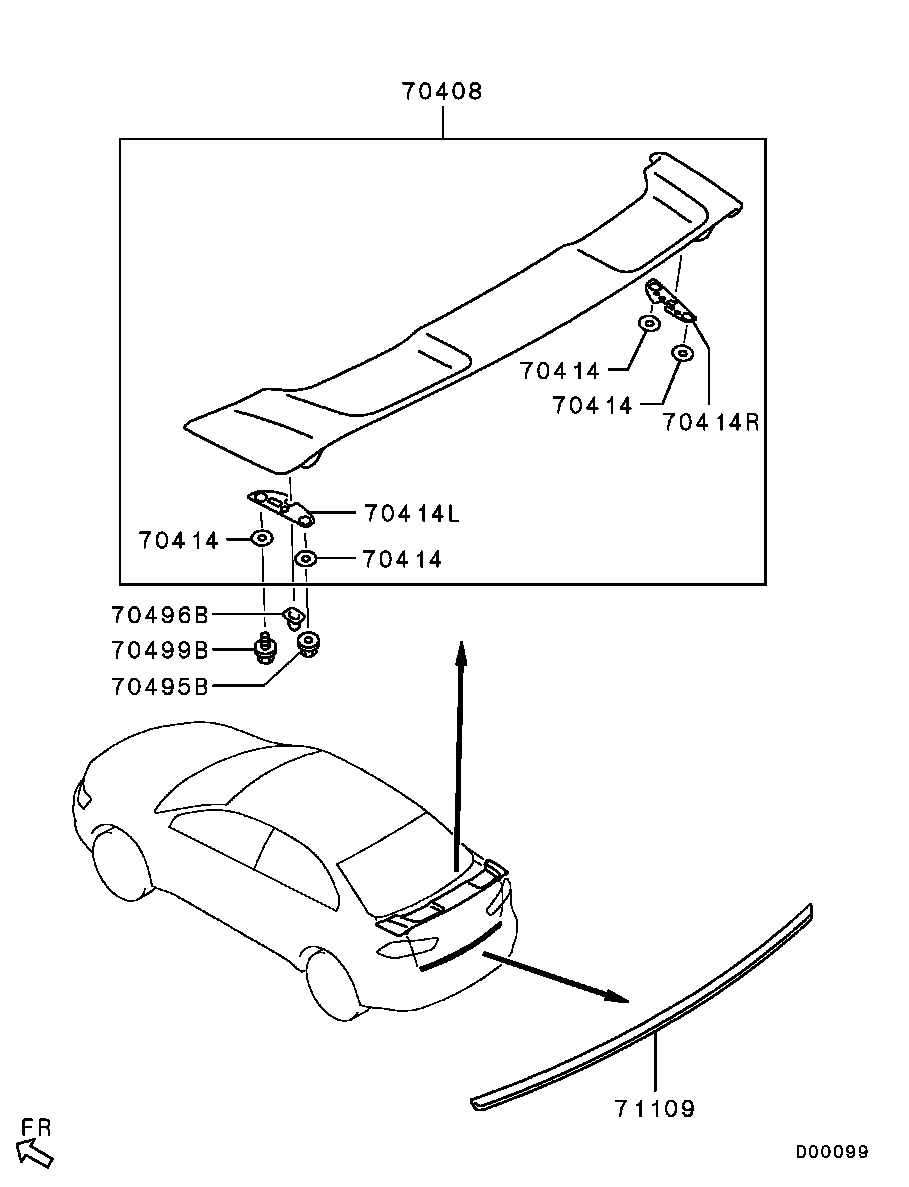 70408

70414
70414
70414R
70414L
70414
70414
70496B
70499B
70495B
71109
FR
D00099