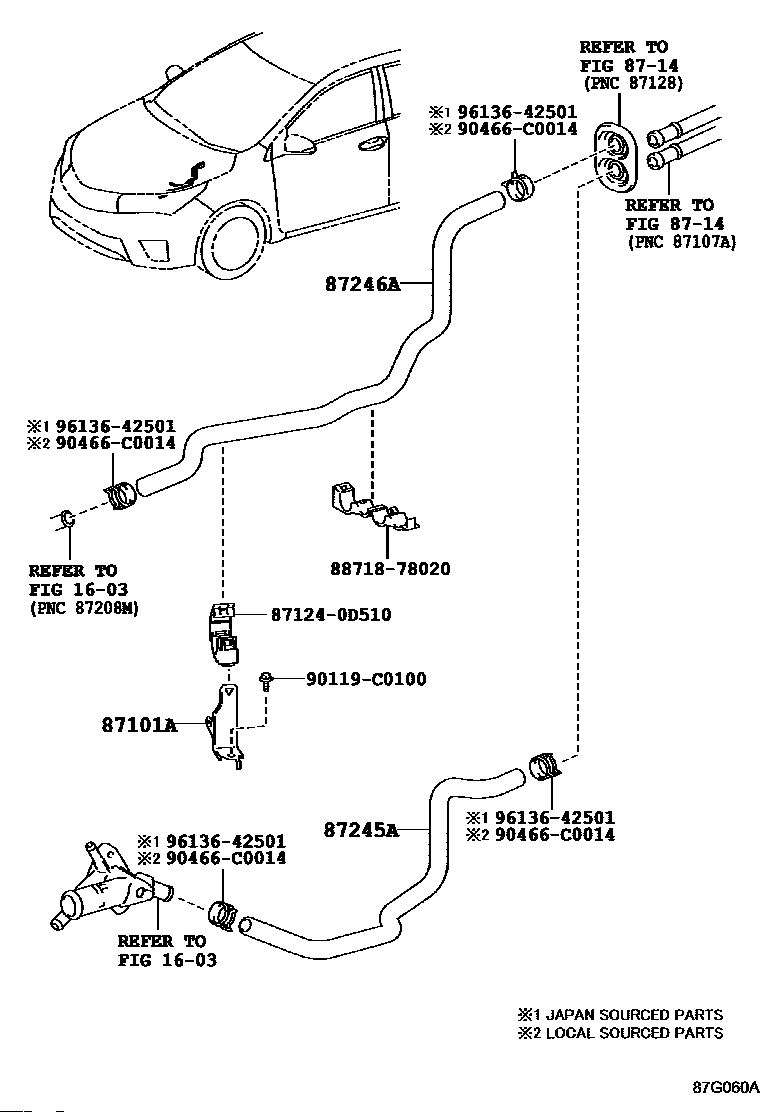 REFER TO
FIG 87-14
(PNC 87128)

※1 96136-42501
※2 90466-C0014

REFER TO
FIG 87-14
(PNC 87107A)

87246A

※1 96136-42501
※2 90466-C0014

REFER TO
FIG 16-03
(PNC 87208M)

88718-78020

87124-0D510

90119-C0100

87101A

87245A

※1 96136-42501
※2 90466-C0014

※1 96136-42501
※2 90466-C0014

REFER TO
FIG 16-03

※1 JAPAN SOURCED PARTS
※2 LOCAL SOURCED PARTS

87G060A