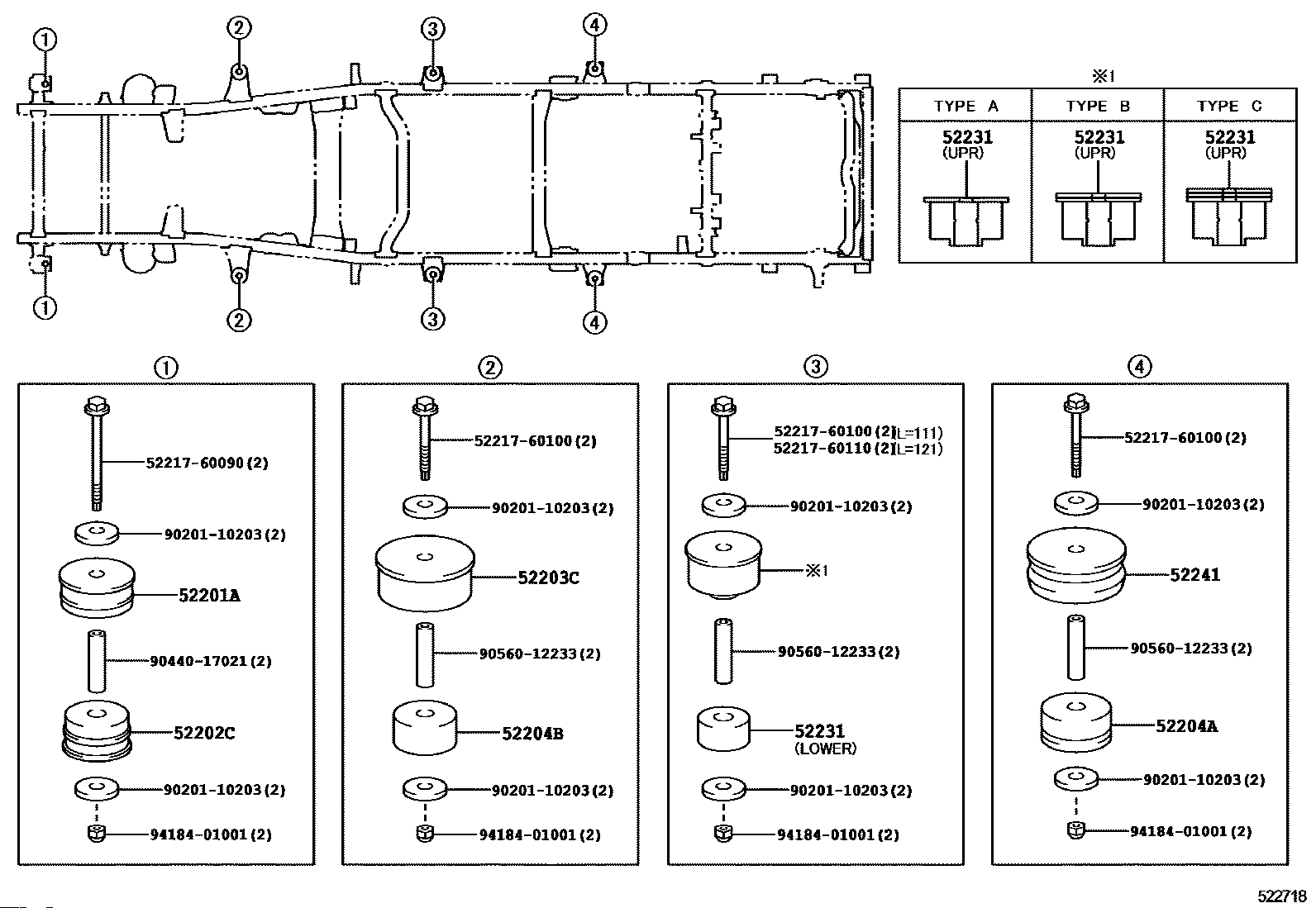 ①
②
③
④
①
②
③
④

※1

| TYPE A | TYPE B | TYPE C |
|---|---|---|
| 52231 (UPR) | 52231 (UPR) | 52231 (UPR) |

①
52217-60090 (2)
90201-10203 (2)
52201A
90440-17021 (2)
52202C
90201-10203 (2)
94184-01001 (2)

②
52217-60100 (2)
90201-10203 (2)
52203C
90560-12233 (2)
52204B
90201-10203 (2)
94184-01001 (2)

③
52217-60100 (2) [L=111)
52217-60110 (2) [L=121)
90201-10203 (2)
※1
90560-12233 (2)
52231 (LOWER)
90201-10203 (2)
94184-01001 (2)

④
52217-60100 (2)
90201-10203 (2)
52241
90560-12233 (2)
52204A
90201-10203 (2)
94184-01001 (2)

522718