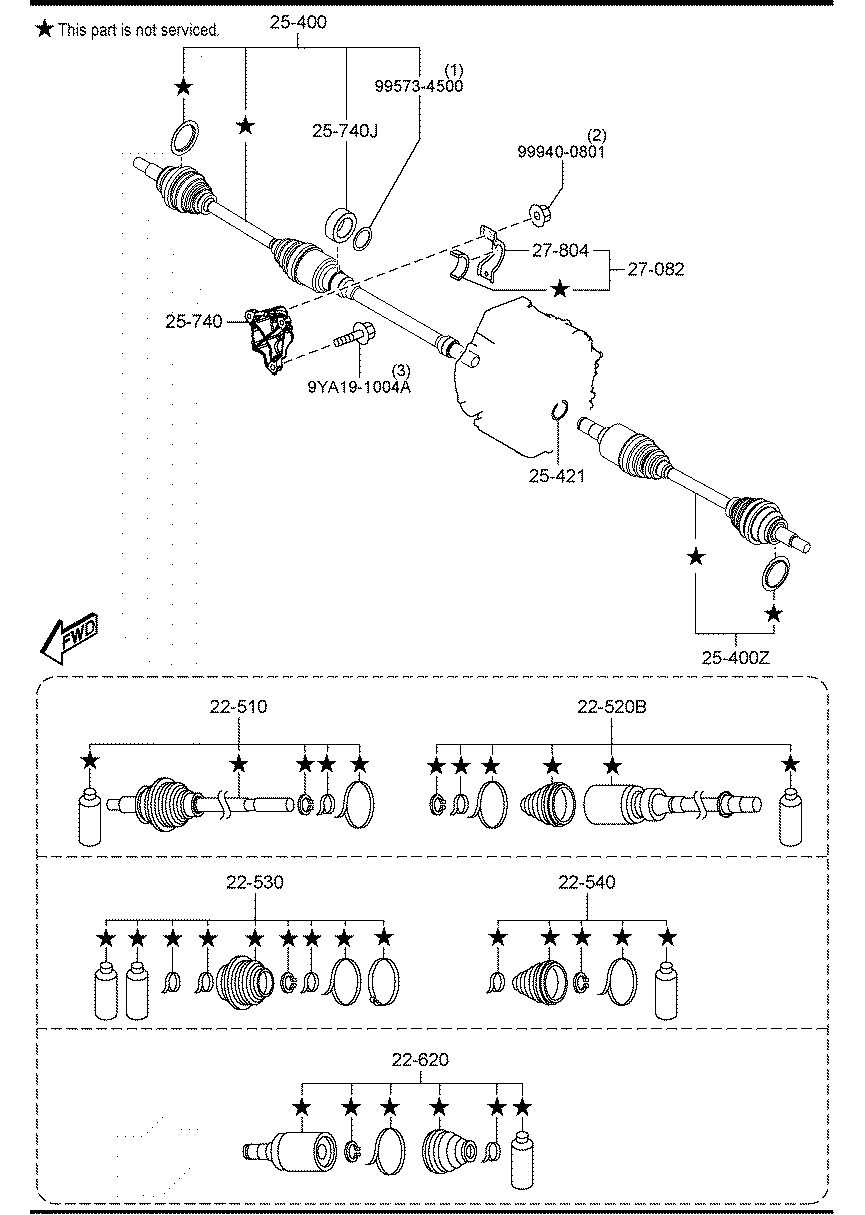 ★ This part is not serviced.

25-400

(1)
99573-4500

25-740J

(2)
99940-0801

27-804

27-082

25-740

(3)
9YA19-1004A

25-421

25-400Z

FWD

22-510

22-520B

22-530

22-540

22-620