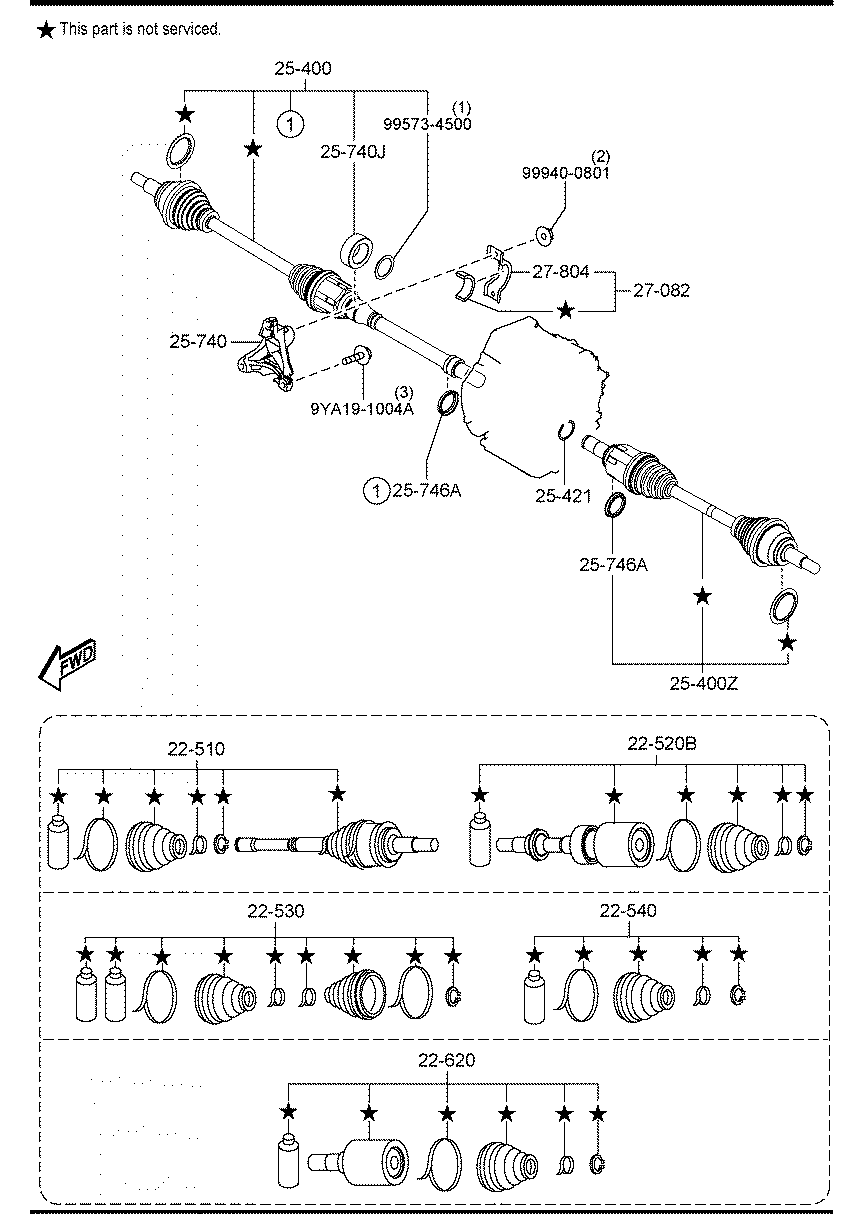 ★ This part is not serviced.

25-400
1
(1)
99573-4500
25-740J
(2)
99940-0801
27-804
27-082
25-740
(3)
9YA19-1004A
1 25-746A
25-421
25-746A
25-400Z
FWD

22-510
22-520B
22-530
22-540
22-620