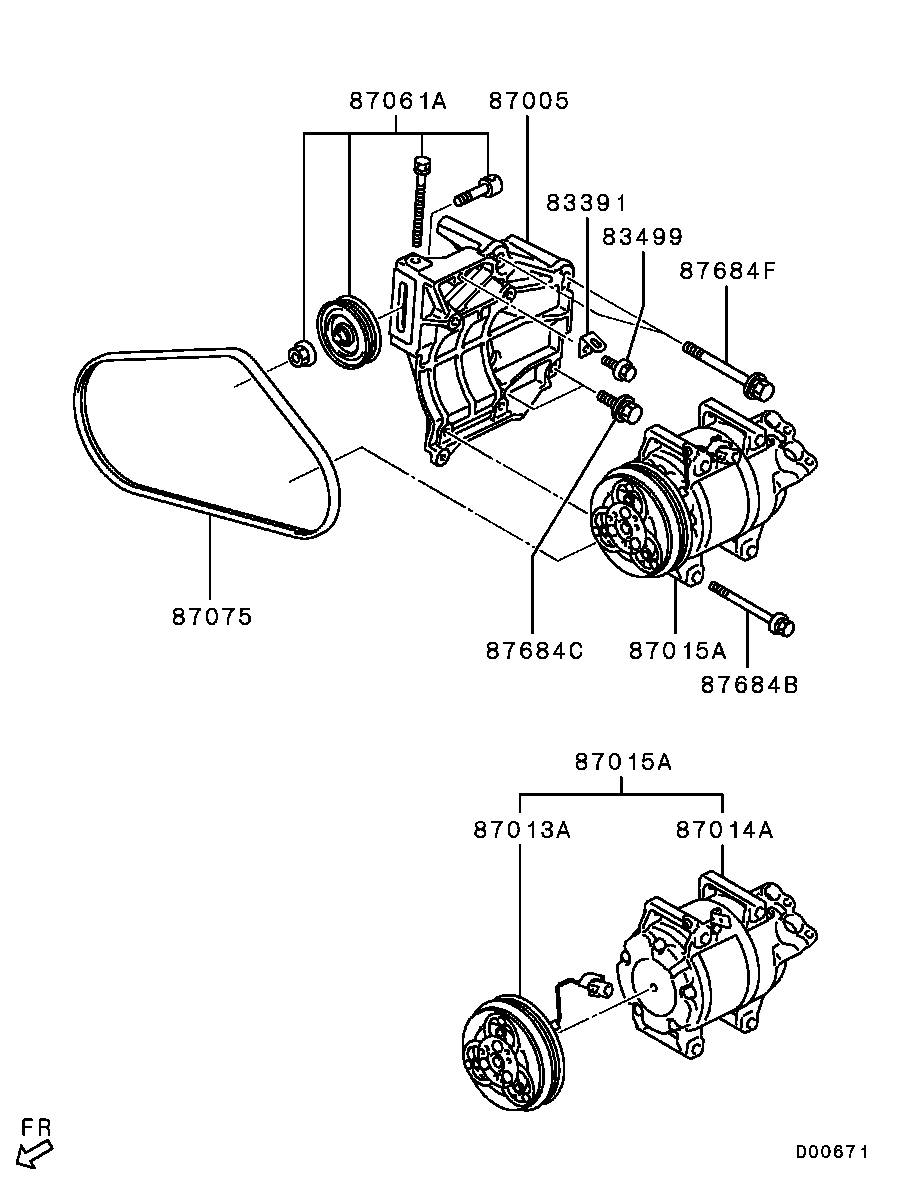 87061A
87005
83391
83499
87684F
87075
87684C
87015A
87684B

87015A
87013A
87014A

FR
D00671