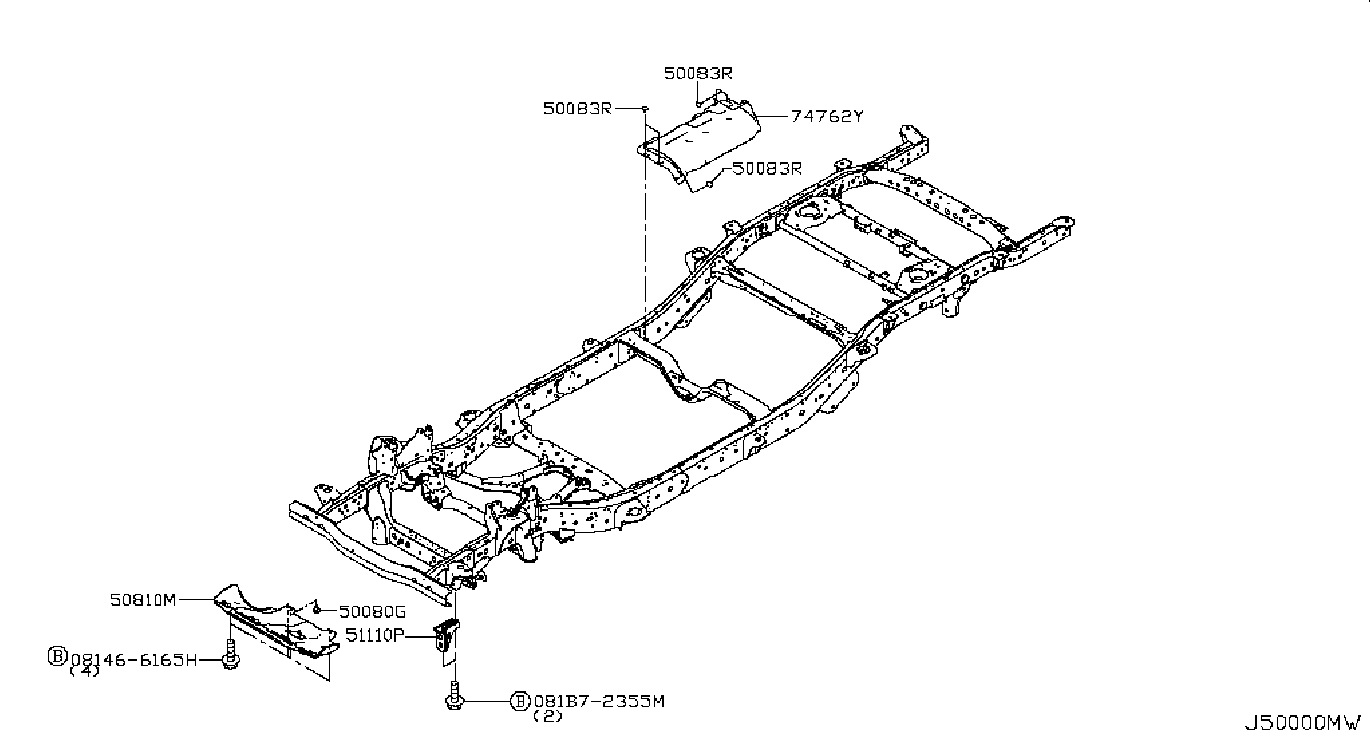 50083R
50083R
74762Y
50083R
50810M
50080G
51110P
Ⓑ08146-6165H
(4)
Ⓑ081B7-2355M
(2)
J50000MW