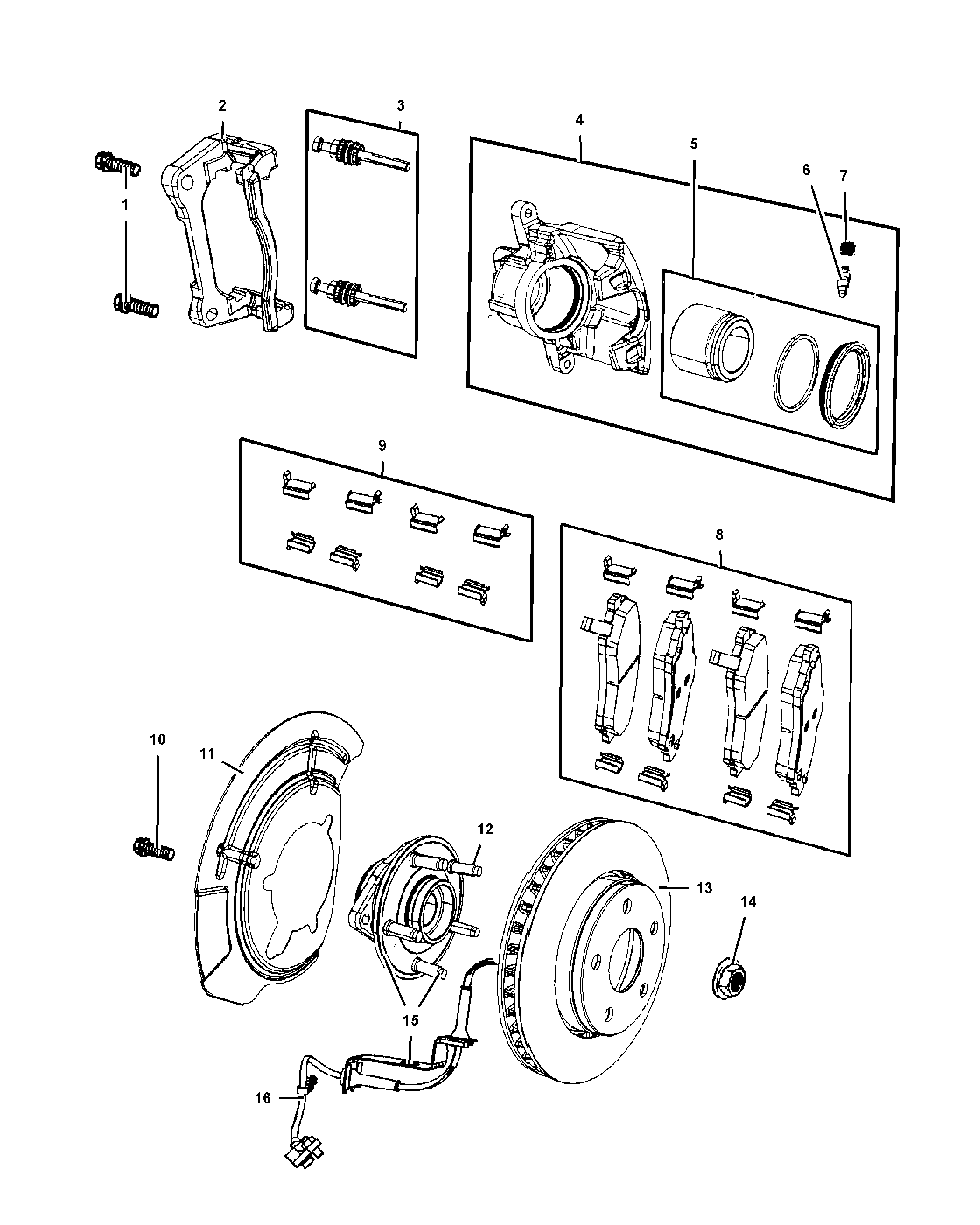 2
3
4
5
6
7
1
9
8
10
11
12
13
14
15
16