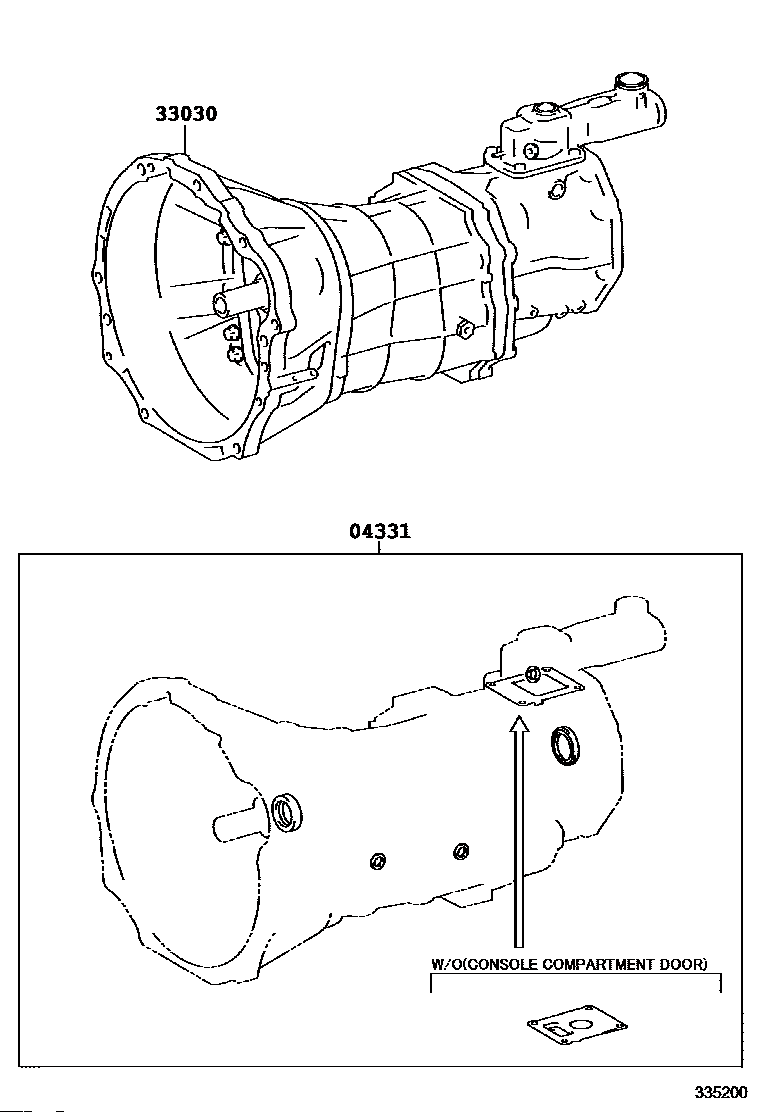 33030

04331

W/O(CONSOLE COMPARTMENT DOOR)

335200