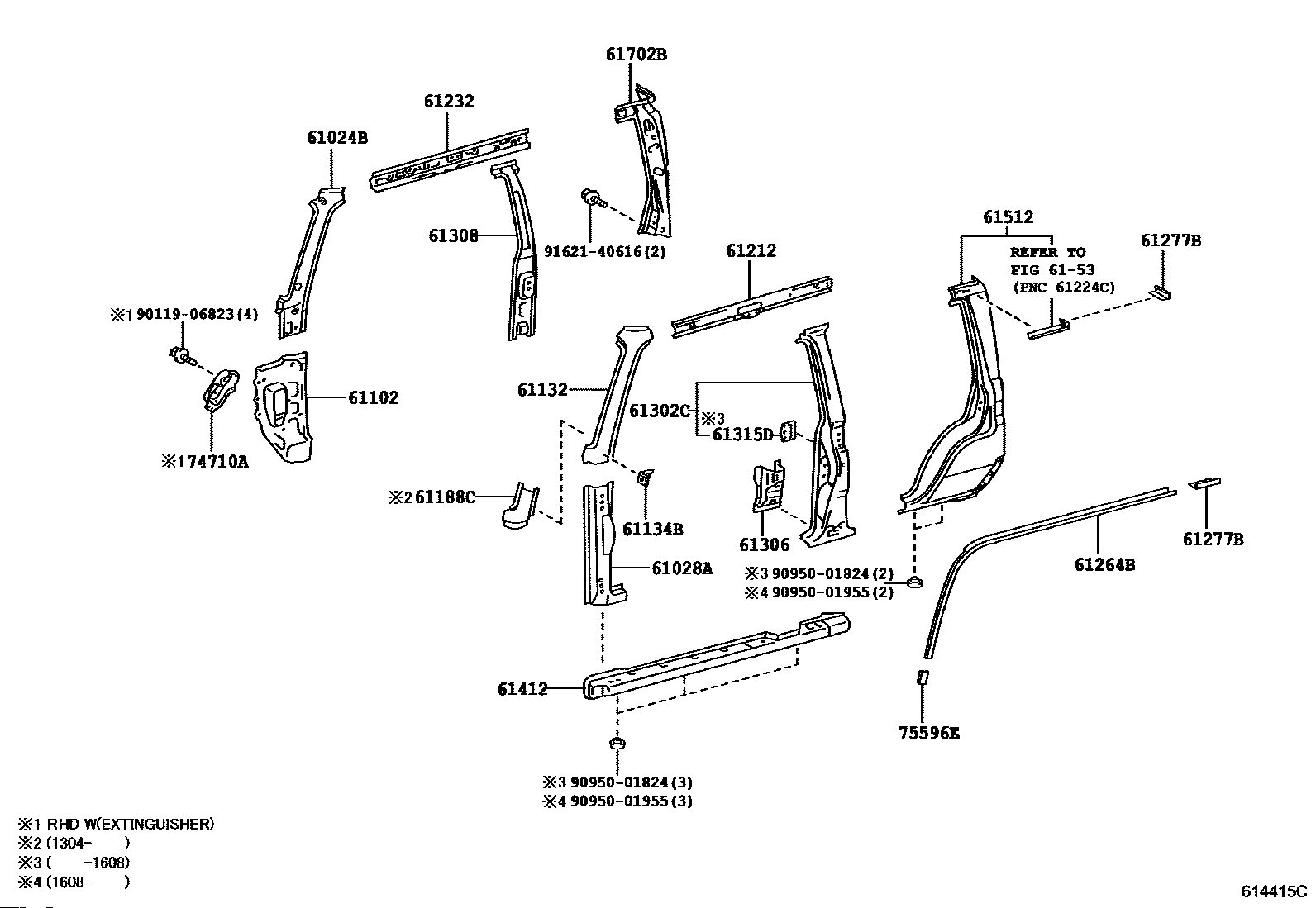 61702B

61232

61024B

61308

91621-40616(2)

61212

61512

REFER TO
FIG 61-53
(PNC 61224C)

61277B

※1 90119-06823(4)

61102

※1 74710A

61132

61302C ※3

61315D

※2 61188C

61134B

61306

61028A

※3 90950-01824(2)
※4 90950-01955(2)

61264B

61277B

61412

75596E

※3 90950-01824(3)
※4 90950-01955(3)

※1 RHD W(EXTINGUISHER)
※2 (1304- )
※3 ( -1608)
※4 (1608- )

614415C