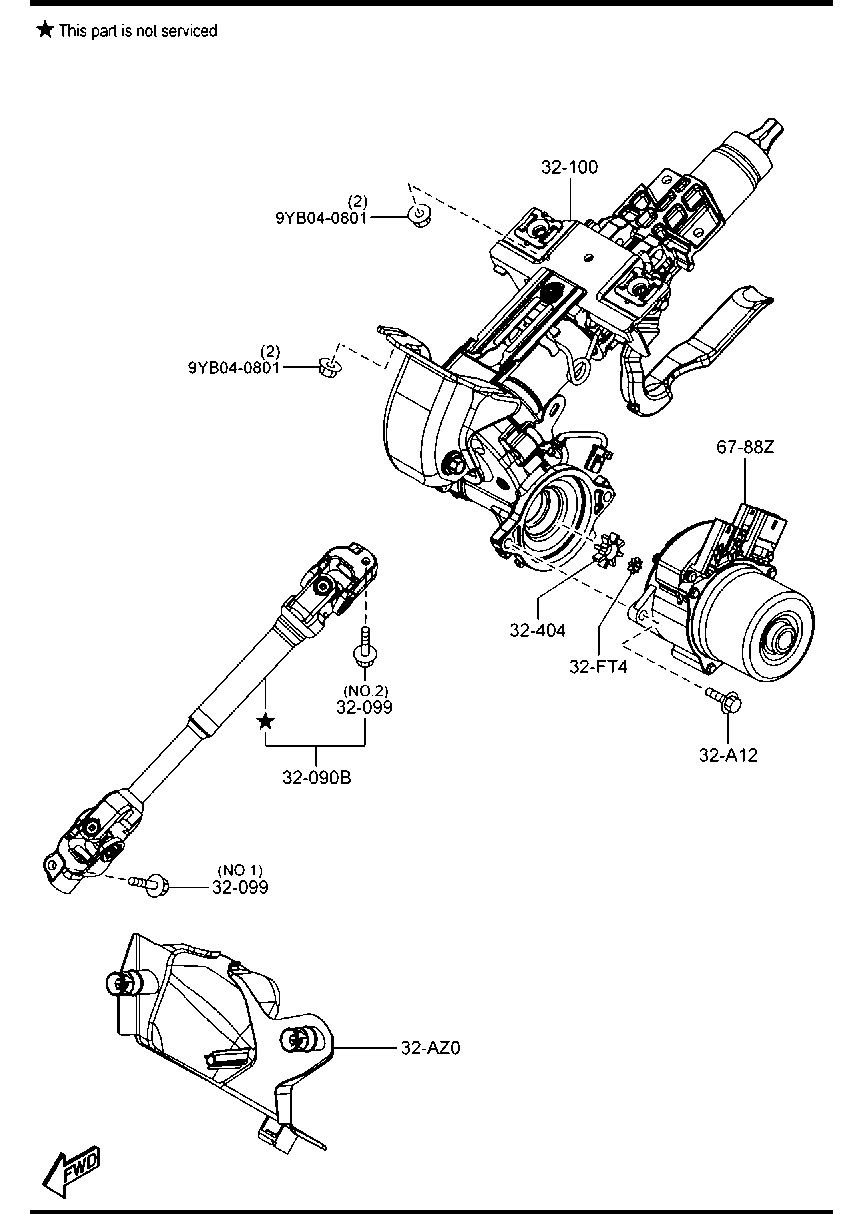 ★ This part is not serviced

32-100

(2)
9YB04-0801

(2)
9YB04-0801

67-88Z

32-404

32-FT4

(NO.2)
32-099

★

32-090B

32-A12

(NO 1)
32-099

32-AZ0

FWD