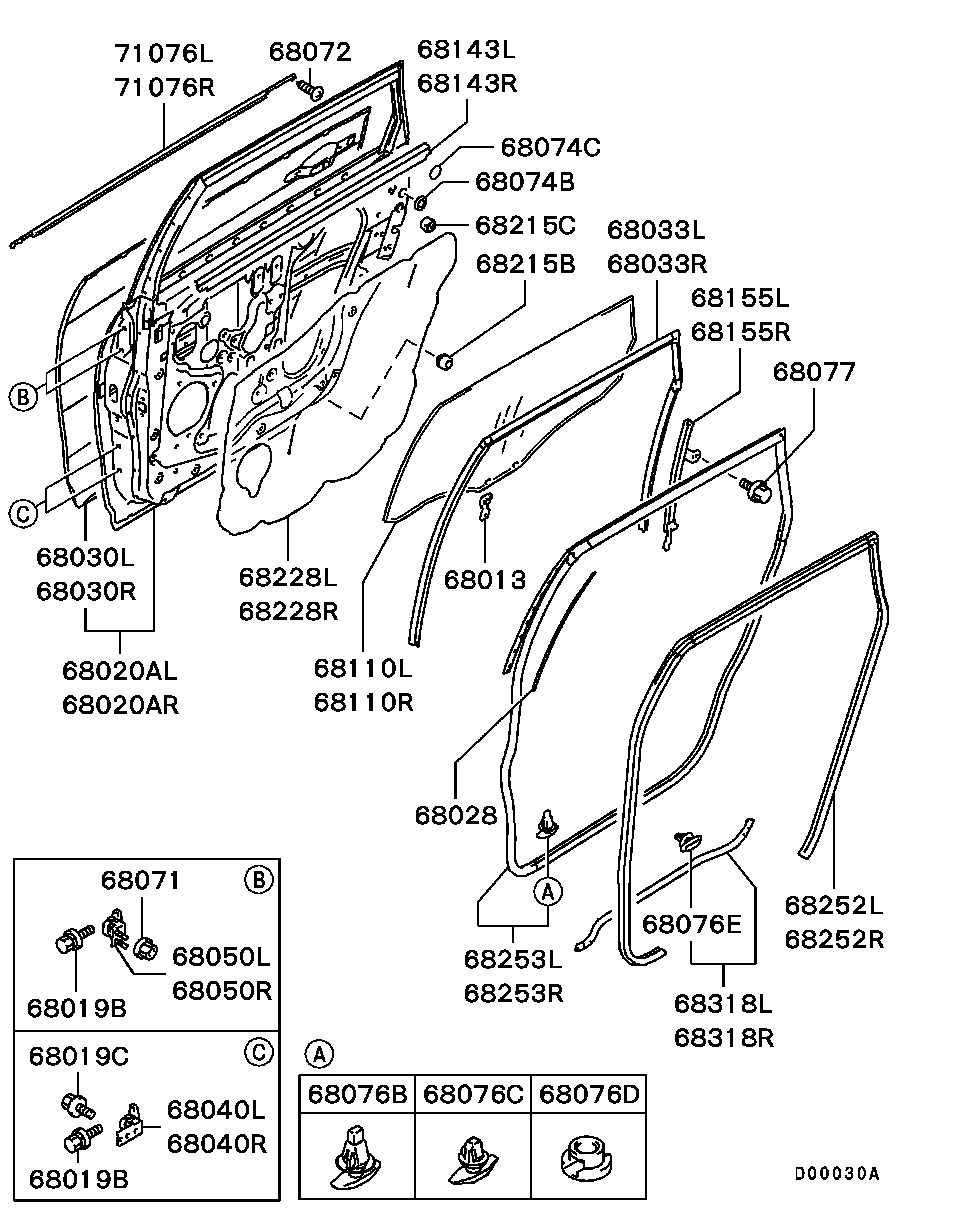 71076L
71076R
68072
68143L
68143R
68074C
68074B
68215C
68215B
68033L
68033R
68155L
68155R
68077
B
C
68030L
68030R
68020AL
68020AR
68228L
68228R
68013
68110L
68110R
68028
A
68253L
68253R
68076E
68318L
68318R
68252L
68252R

68071
B
68050L
68050R
68019B

68019C
C
68040L
68040R
68019B

A

| 68076B | 68076C | 68076D |
|---|---|---|
| | | |

D00030A