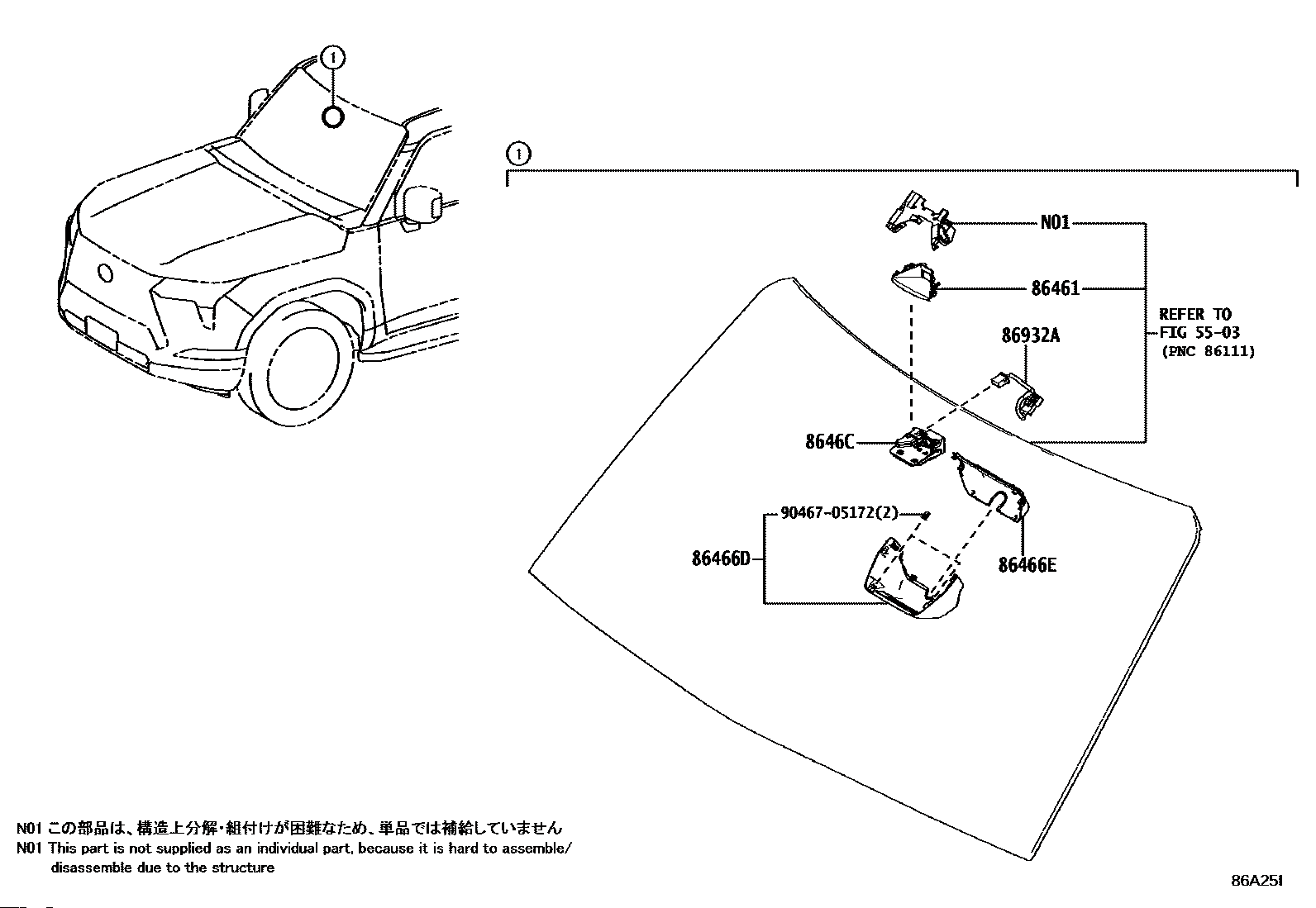 ①

①

N01

86461

REFER TO FIG 55-03 (PNC 86111)

86932A

8646C

90467-05172(2)

86466D

86466E

N01 この部品は、構造上分解・組付けが困難なため、単品では補給していません
N01 This part is not supplied as an individual part, because it is hard to assemble/ disassemble due to the structure

86A251