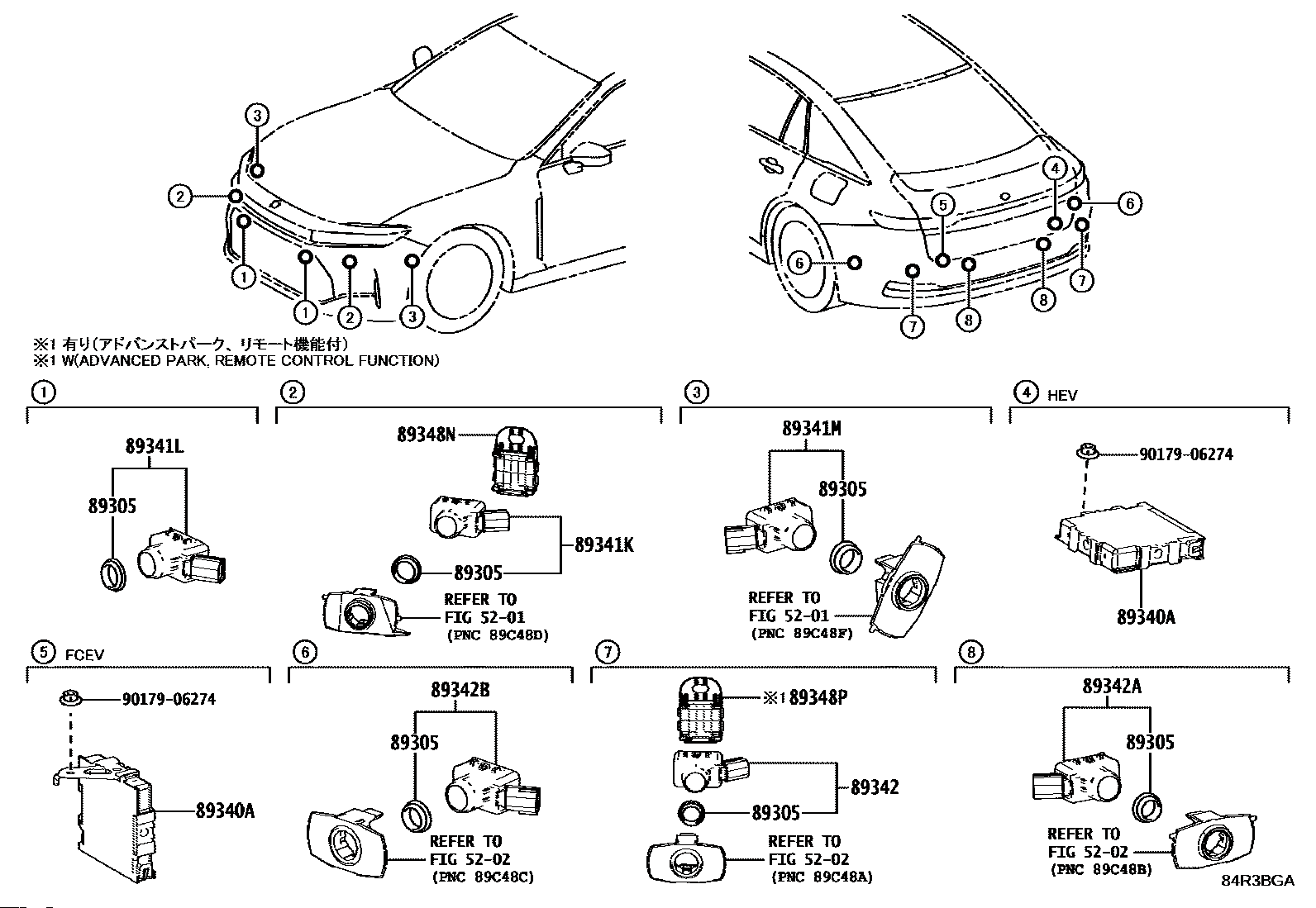 3
2
1
1
2
3
4
5
6
6
7
7
8
8

※1 有り(アドバンストパーク、リモート機能付)
※1 W(ADVANCED PARK, REMOTE CONTROL FUNCTION)

1
89341L
89305

2
89348N
89341K
89305
REFER TO
FIG 52-01
(PNC 89C48D)

3
89341M
89305
REFER TO
FIG 52-01
(PNC 89C48F)

4 HEV
90179-06274
89340A

5 FCEV
90179-06274
89340A

6
89342B
89305
REFER TO
FIG 52-02
(PNC 89C48C)

7
※1 89348P
89342
89305
REFER TO
FIG 52-02
(PNC 89C48A)

8
89342A
89305
REFER TO
FIG 52-02
(PNC 89C48B)

84R3BGA