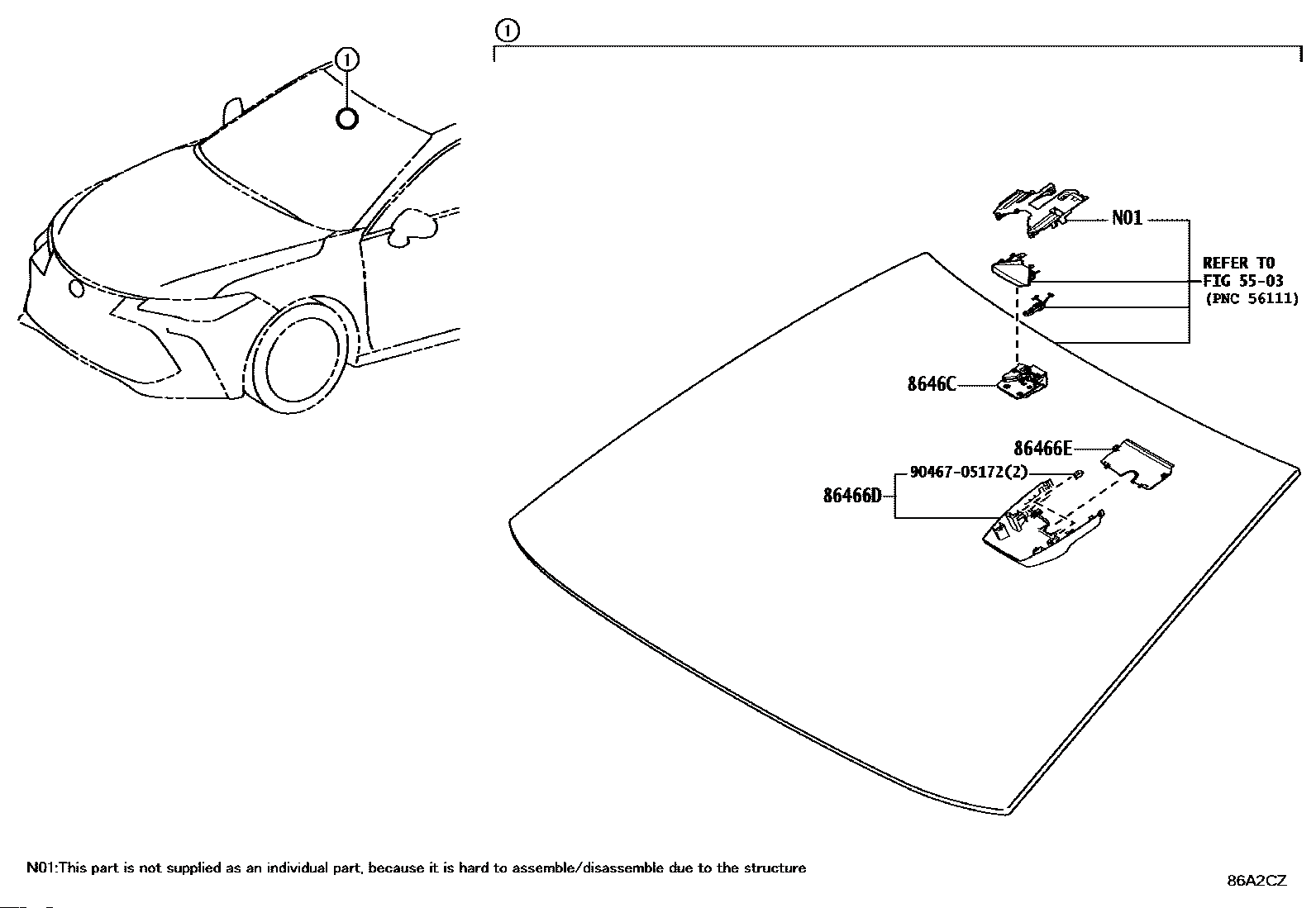 ①

①

N01

REFER TO
FIG 55-03
(PNC 56111)

8646C

86466E

90467-05172(2)

86466D

N01:This part is not supplied as an individual part, because it is hard to assemble/disassemble due to the structure

86A2CZ