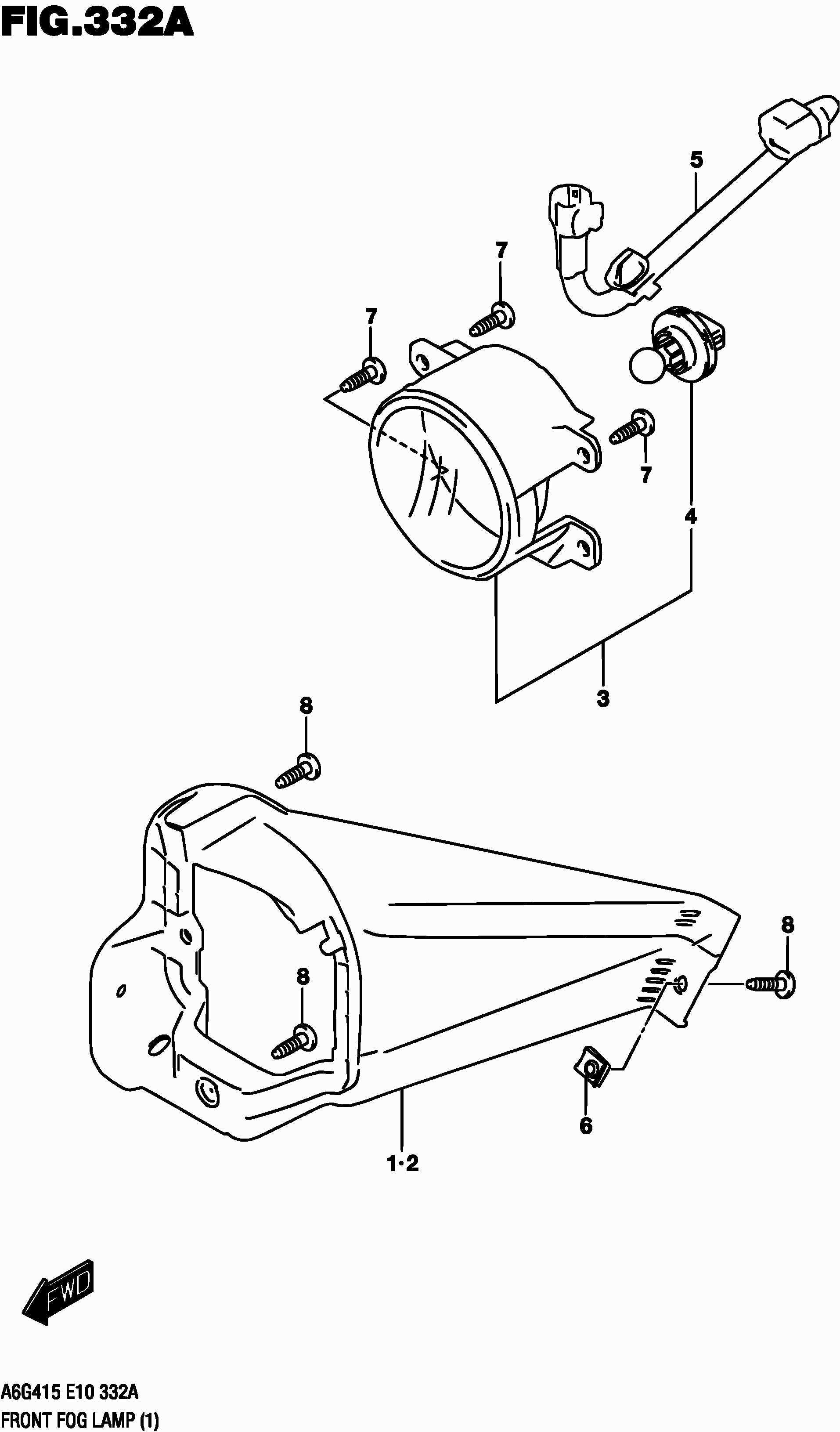 FIG.332A

5

7

7

7

4

3

8

8

8

6

1·2

FWD

A6G415 E10 332A
FRONT FOG LAMP (1)