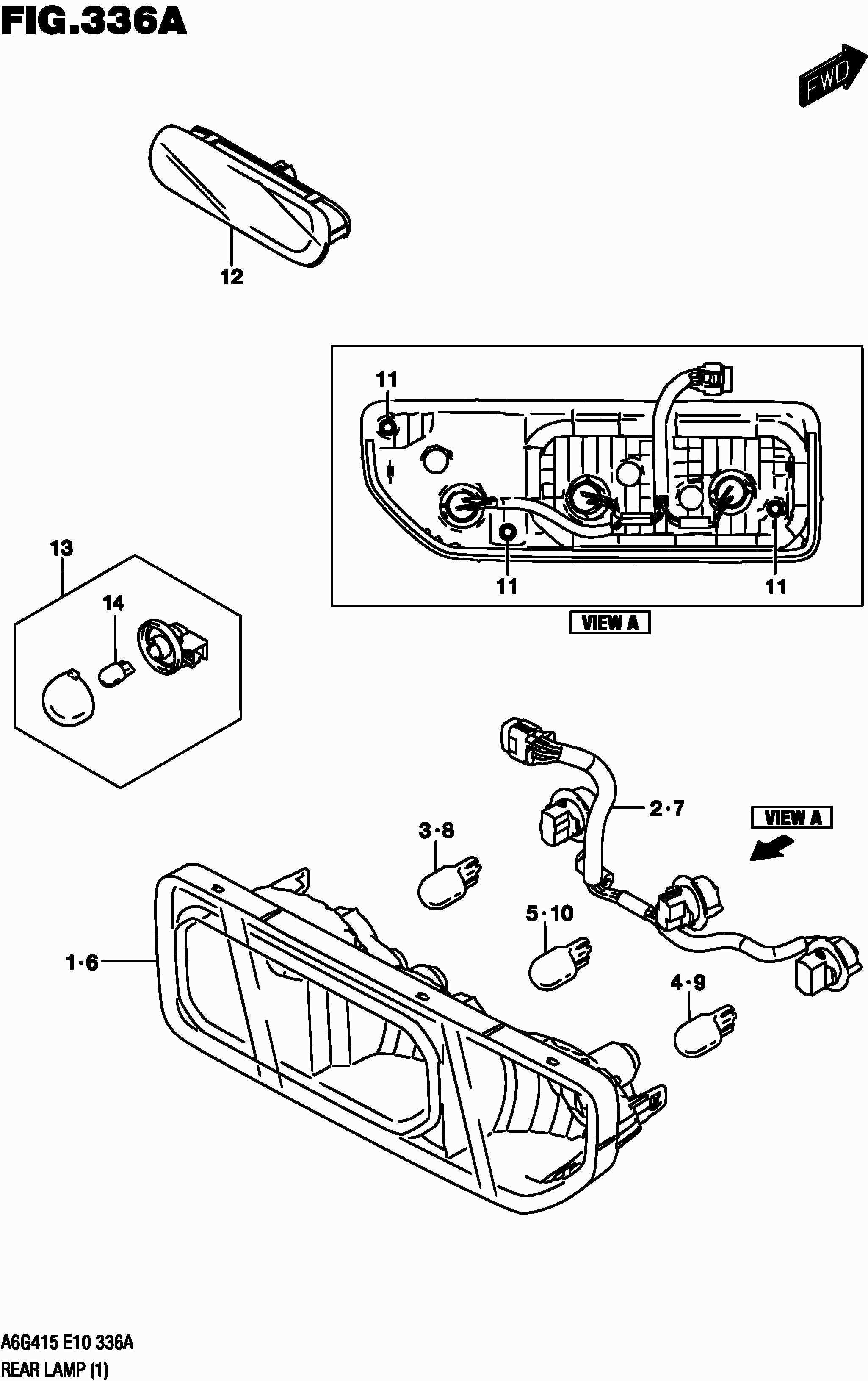 FIG.336A

FWD

12

11

11

11

VIEW A

13

14

2·7

VIEW A

3·8

5·10

1·6

4·9

A6G415 E10 336A
REAR LAMP (1)