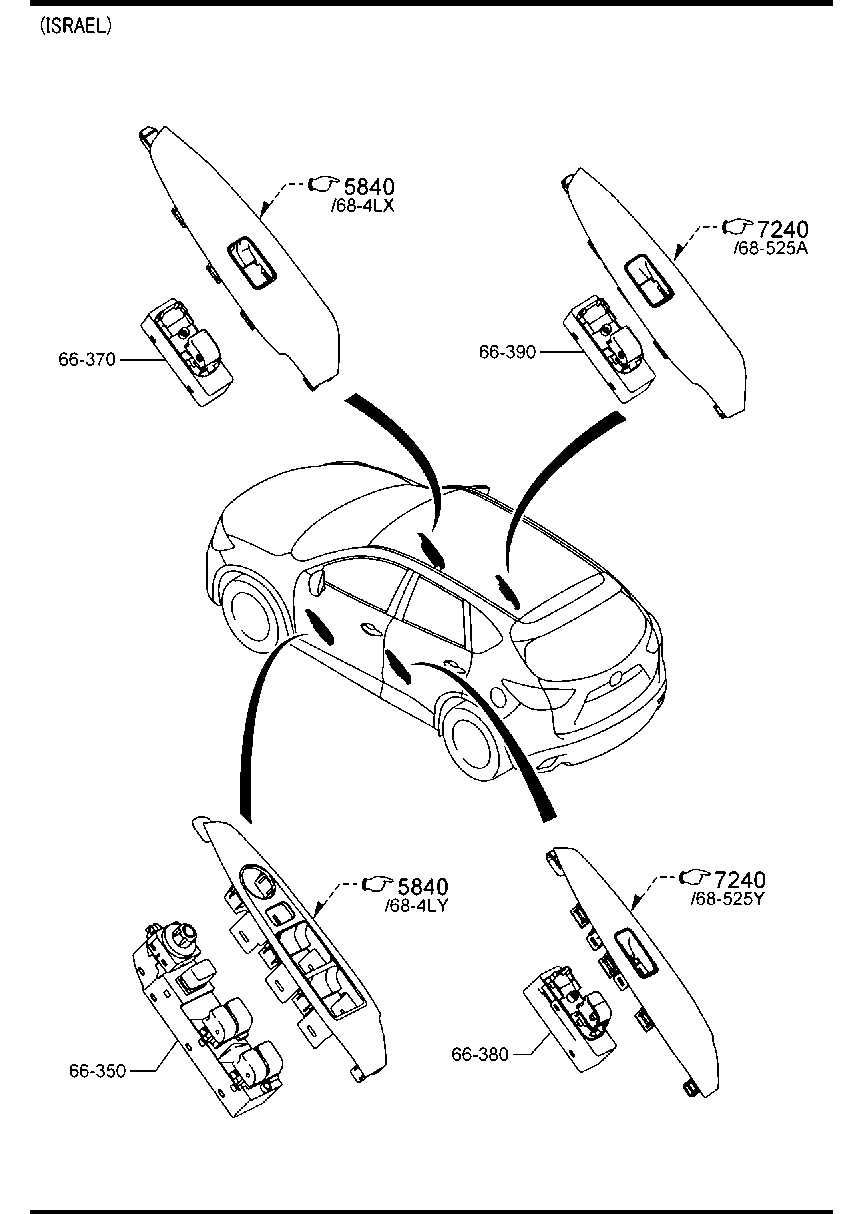 (ISRAEL)

5840
/68-4LX

7240
/68-525A

66-370

66-390

5840
/68-4LY

7240
/68-525Y

66-350

66-380