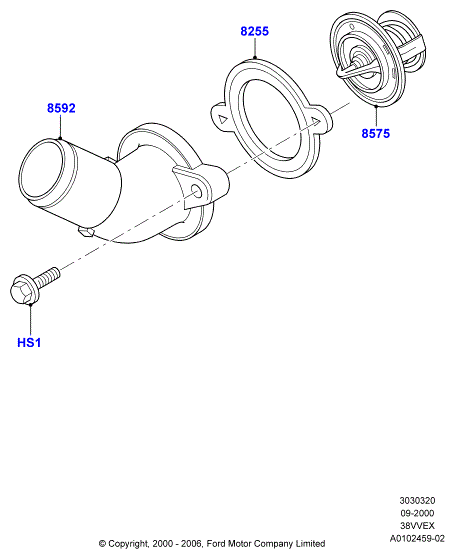 8255

8592

8575

HS1

3030320
09-2000
38VVEX
A0102459-02

© Copyright, 2000 - 2006, Ford Motor Company Limited