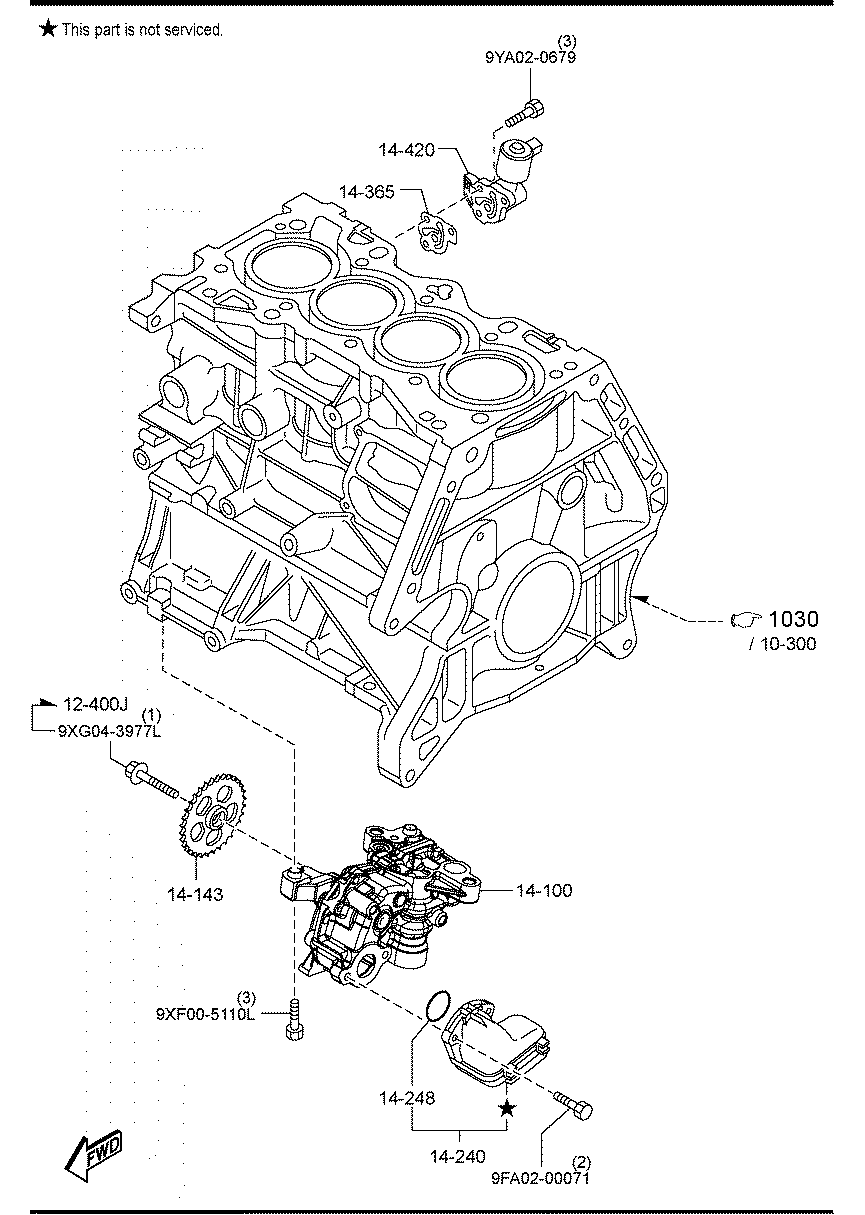 ★ This part is not serviced.

(3)
9YA02-0679

14-420

14-365

1030
/ 10-300

12-400J
(1)
9XG04-3977L

14-143

14-100

(3)
9XF00-5110L

14-248

★

14-240

(2)
9FA02-00071

FWD