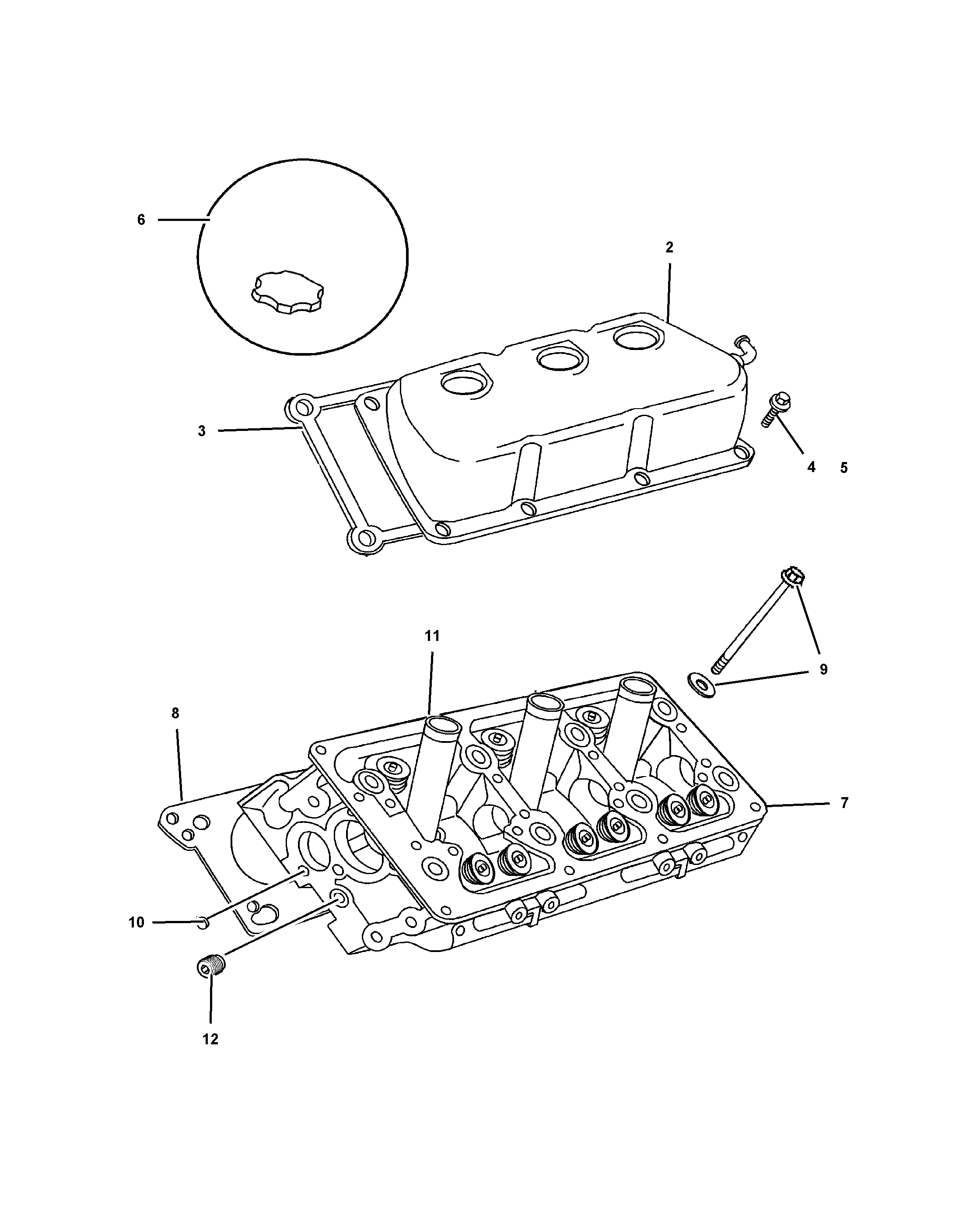 6
2
3
4
5
11
9
8
7
10
12