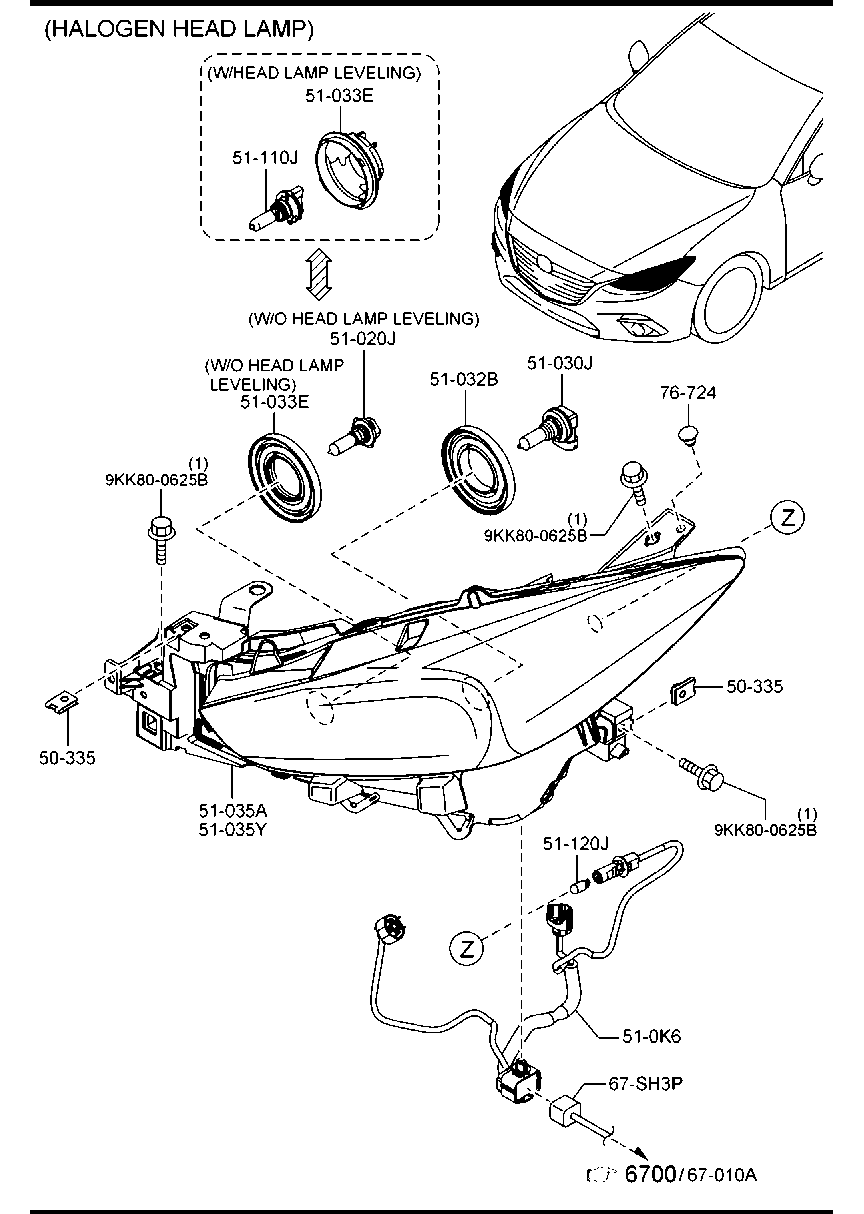 (HALOGEN HEAD LAMP)

(W/HEAD LAMP LEVELING)
51-033E
51-110J

(W/O HEAD LAMP LEVELING)
51-020J

(W/O HEAD LAMP LEVELING)
51-033E

51-032B
51-030J
76-724

(1)
9KK80-0625B

(1)
9KK80-0625B

Z

50-335
50-335

51-035A
51-035Y

(1)
9KK80-0625B

51-120J

Z

51-0K6
67-SH3P

6700/67-010A