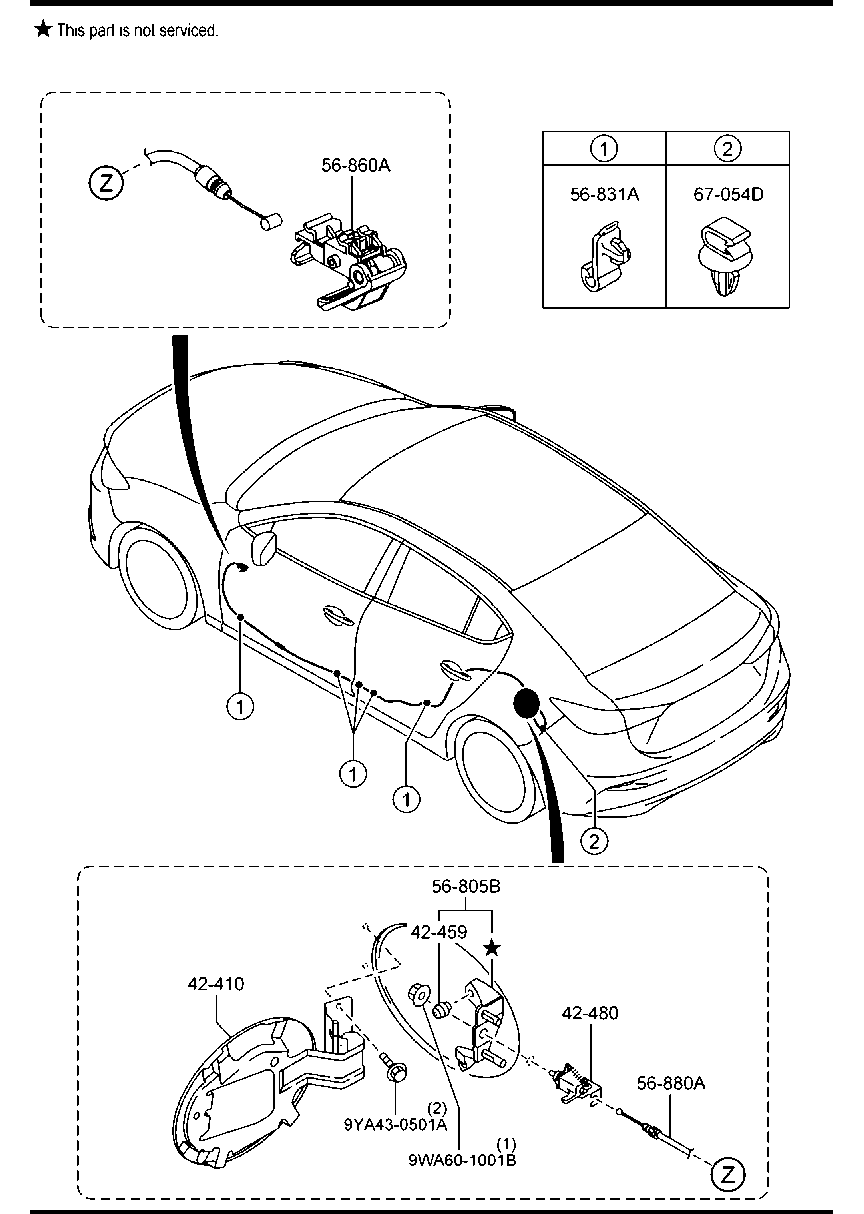 ★ This part is not serviced.

Z
56-860A

| 1 | 2 |
|---|---|
| 56-831A | 67-054D |

1
1
1
2

56-805B
42-459
★
42-410
42-480
56-880A
(2)
9YA43-0501A
(1)
9WA60-1001B
Z