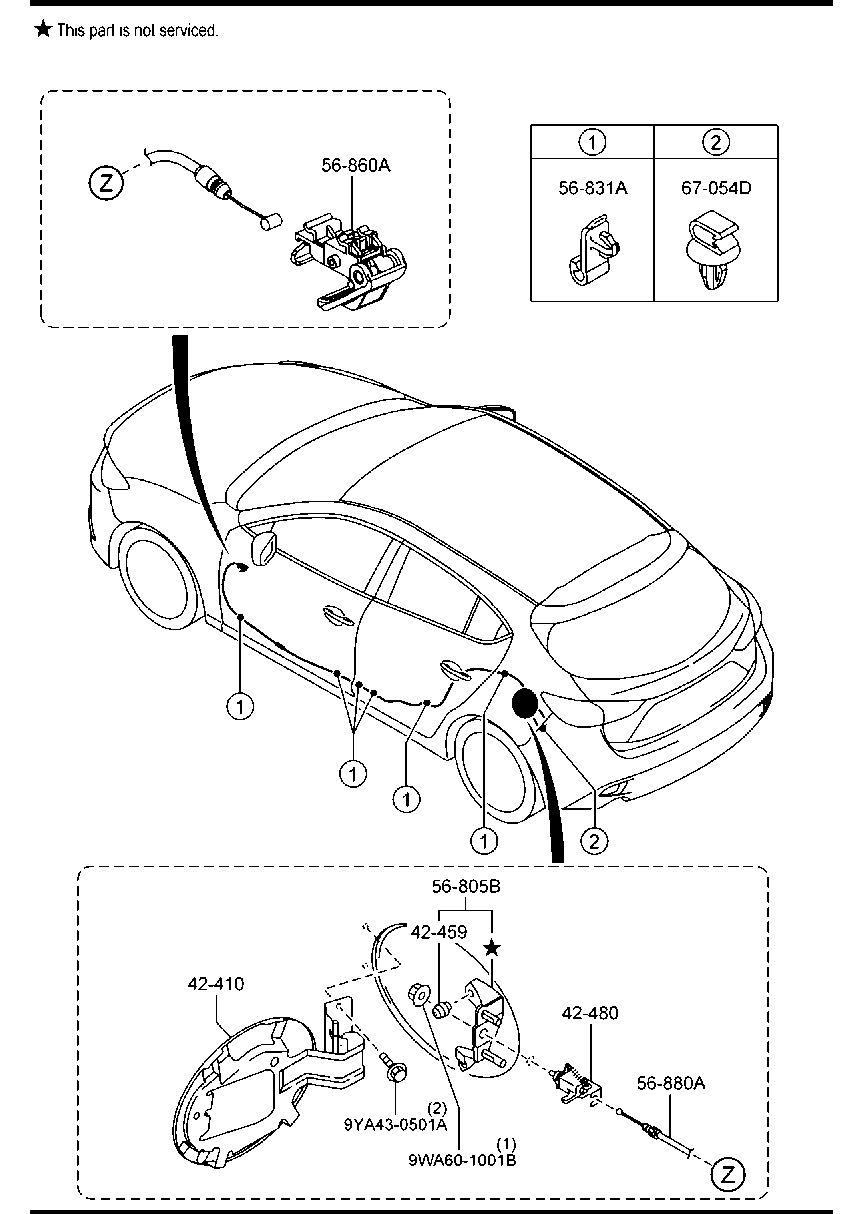 ★ This part is not serviced.

Z
56-860A

| 1 | 2 |
|---|---|
| 56-831A | 67-054D |

1
1
1
1
2

56-805B
42-459
★
42-410
42-480
56-880A
(2)
9YA43-0501A
(1)
9WA60-1001B
Z