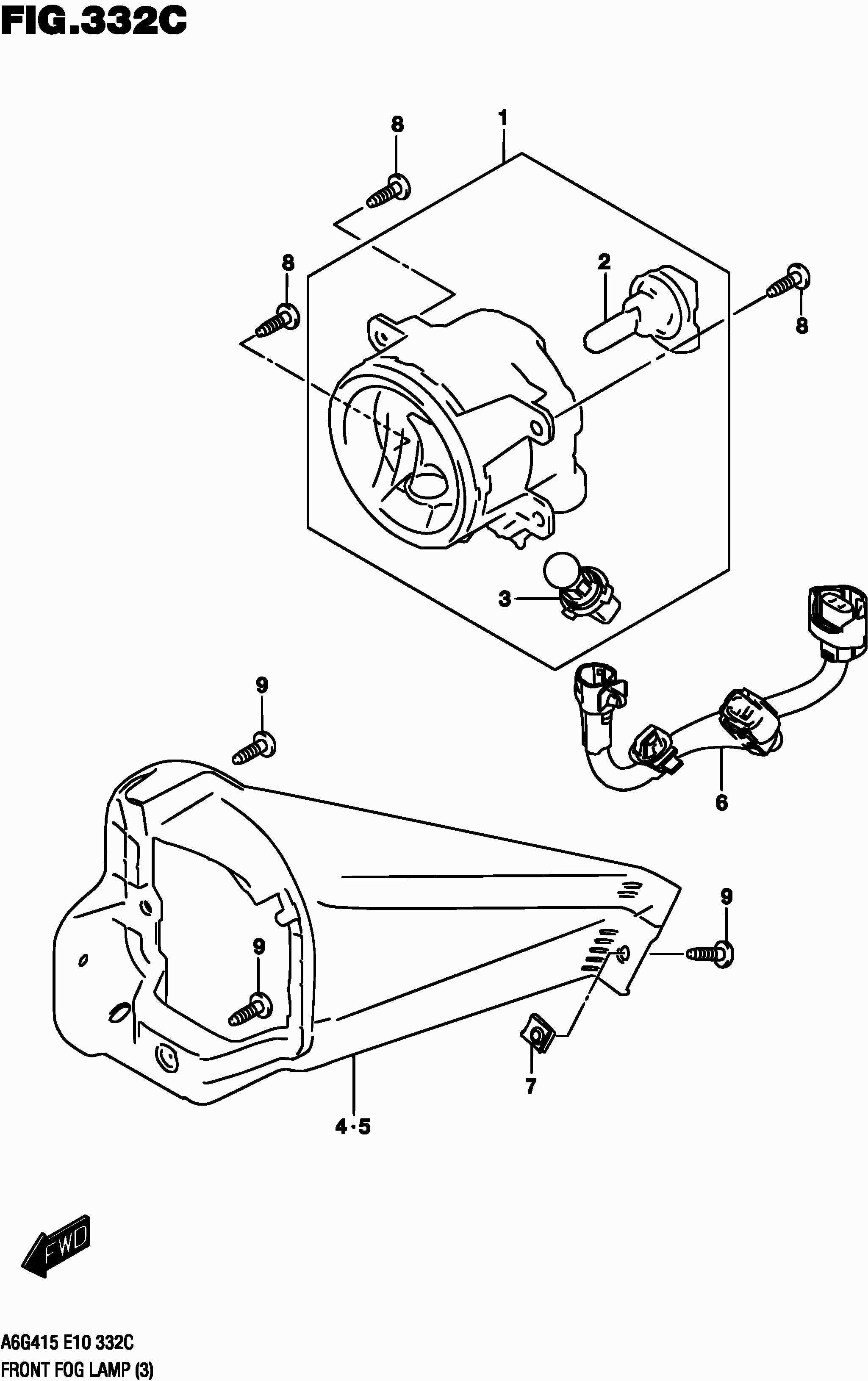 FIG.332C

8
1
8
2
8
3
9
6
9
9
7
4·5

FWD

A6G415 E10 332C
FRONT FOG LAMP (3)