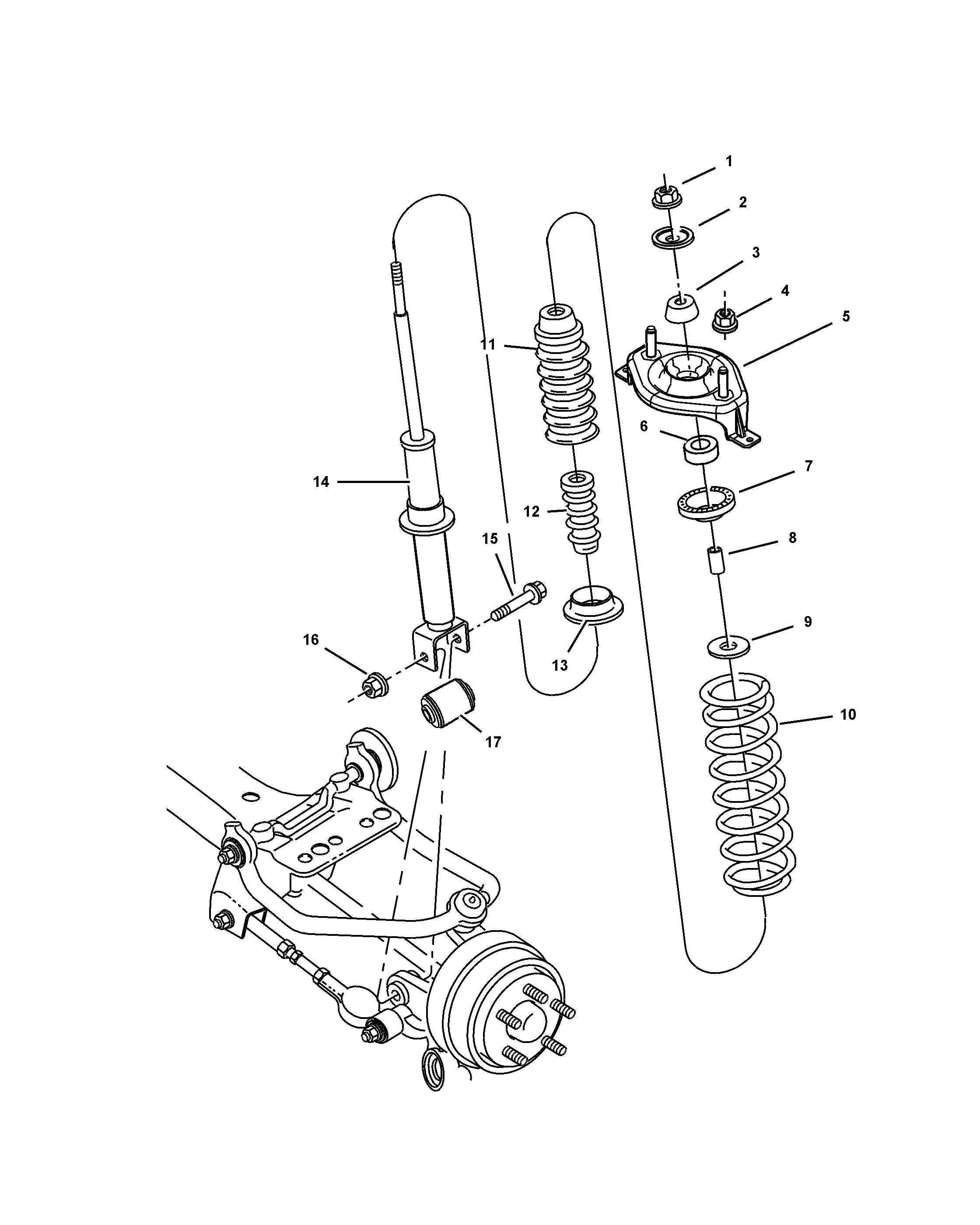 1
2
3
4
5
11
6
7
14
12
8
15
9
16
13
10
17