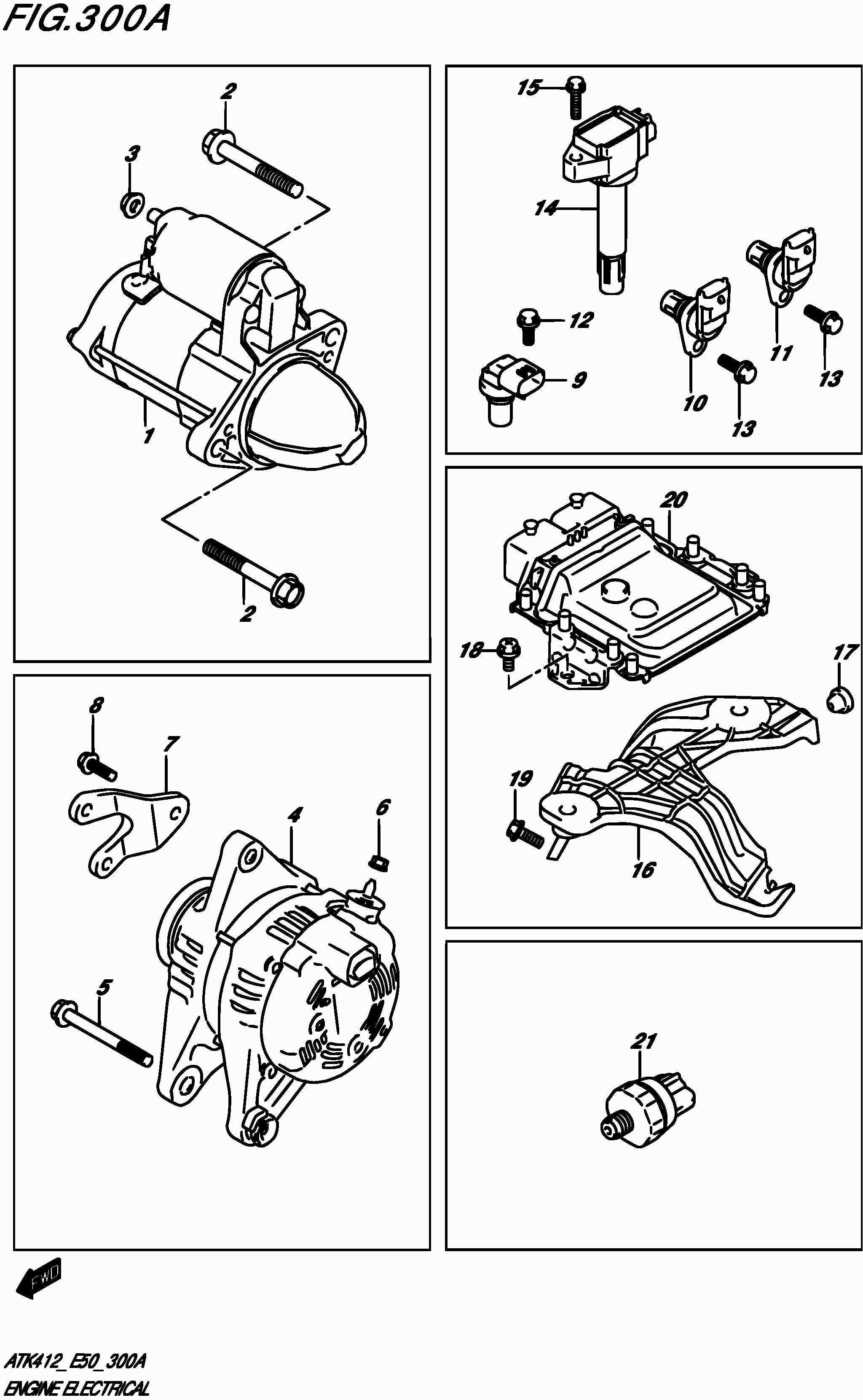 FIG.300A

2
3
1
2

15
14
12
9
10
11
13
13

20
18
17
19
16

8
7
4
6
5

21

FWD

ATK412_E50_300A
ENGINE ELECTRICAL