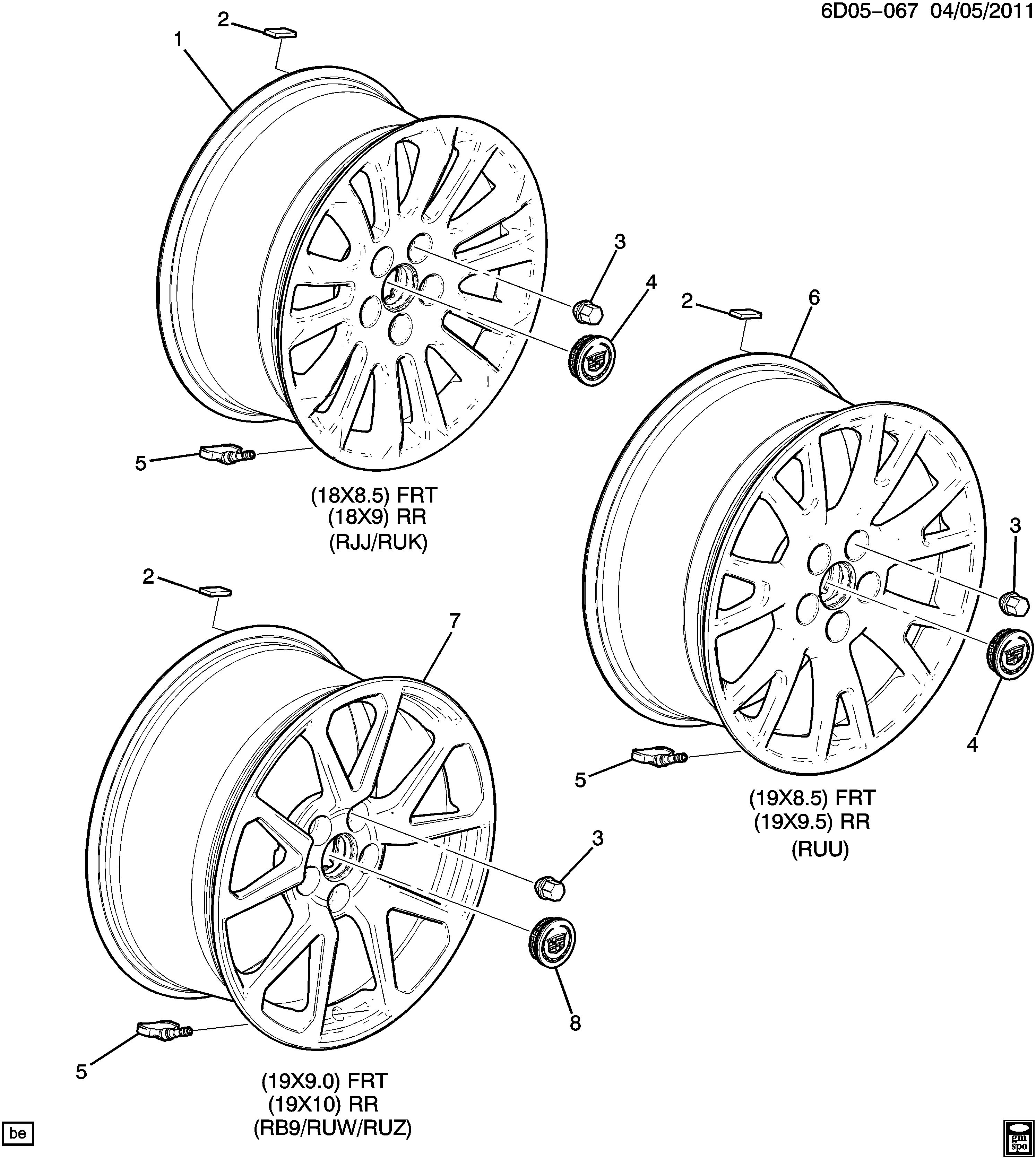 6D05-067 04/05/2011

2
1
3
4
5

(18X8.5) FRT
(18X9) RR
(RJJ/RUK)

2
6
3
4
5

(19X8.5) FRT
(19X9.5) RR
(RUU)

2
7
3
8
5

(19X9.0) FRT
(19X10) RR
(RB9/RUW/RUZ)

be

gm spo