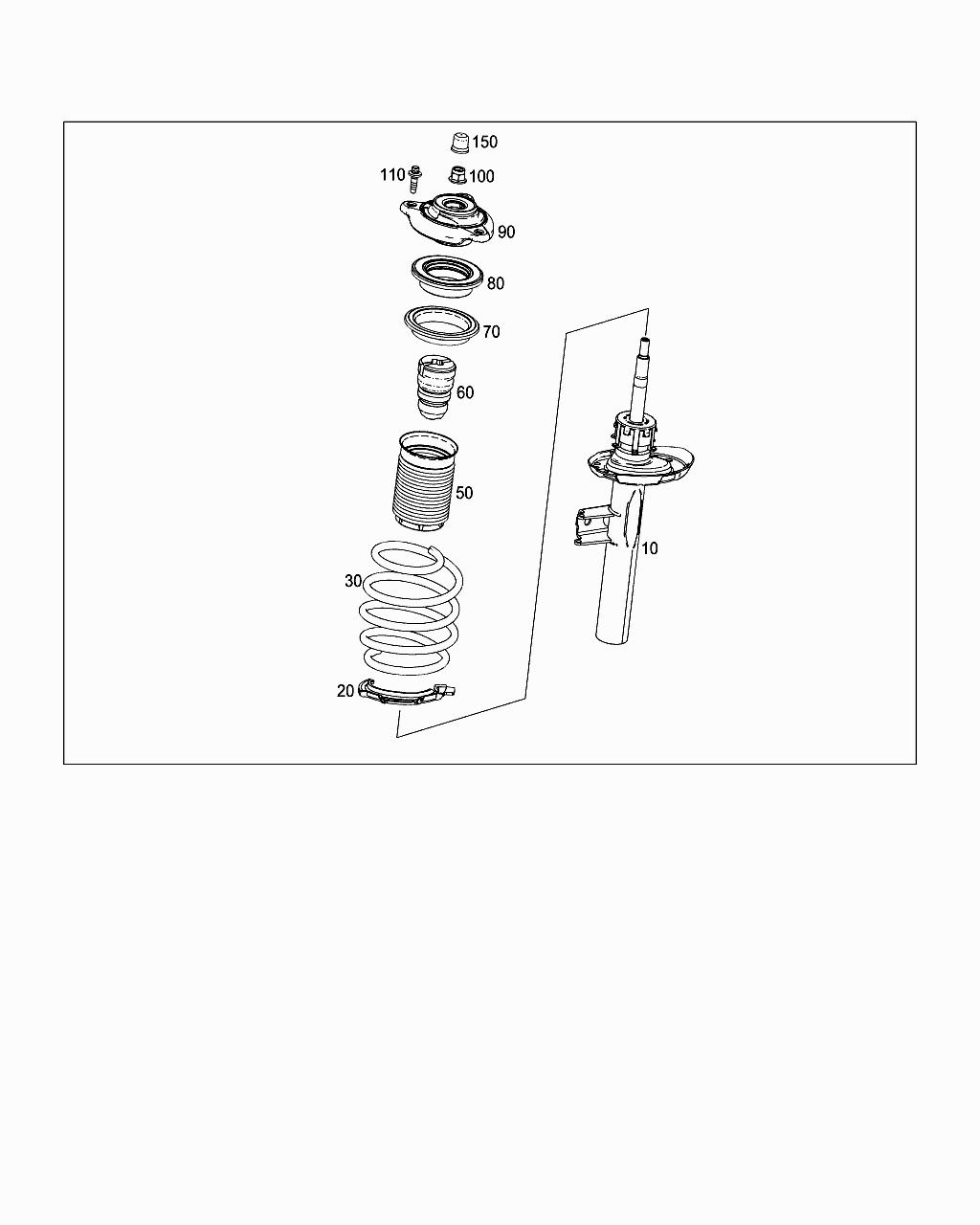 150
110
100
90
80
70
60
50
10
30
20