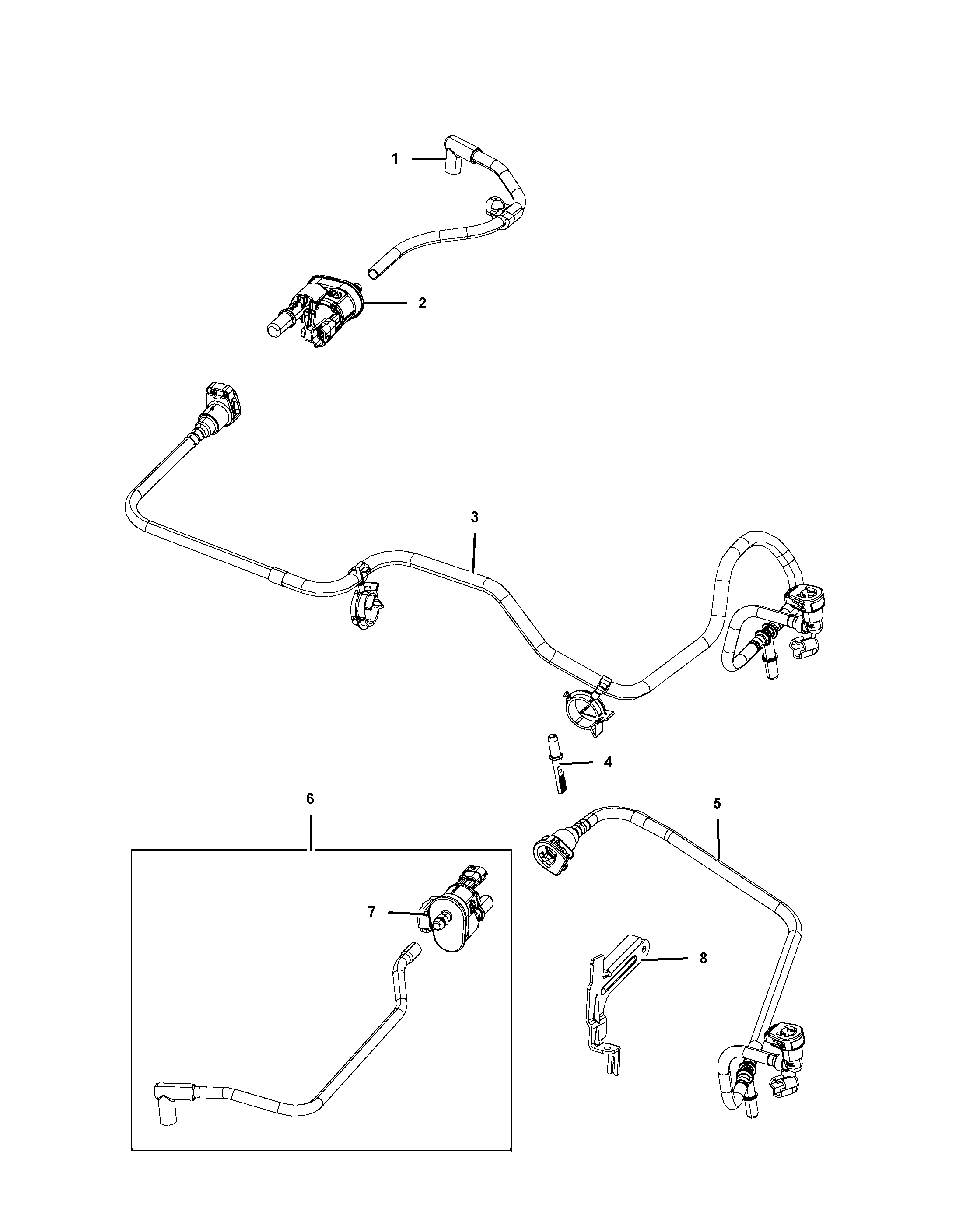 1
2
3
4
6
5
7
8