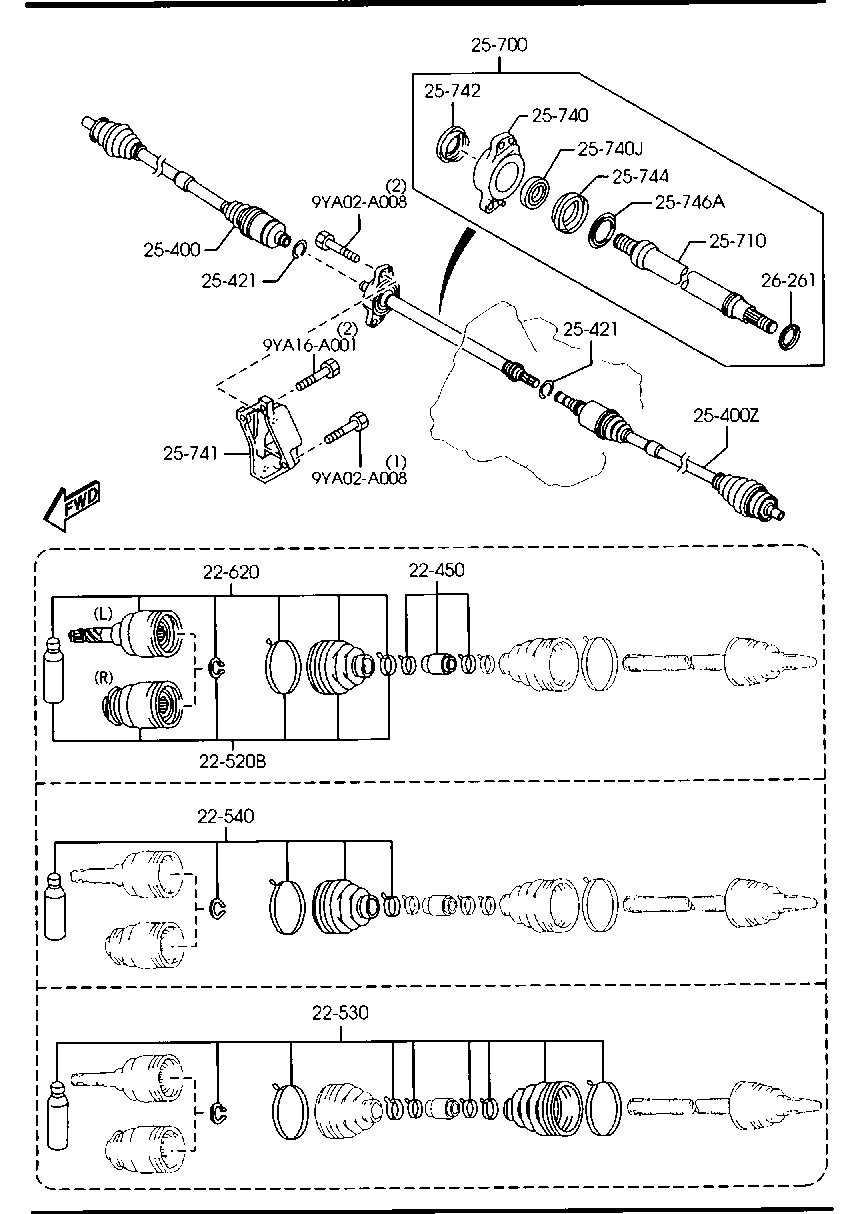 25-700
25-742
25-740
25-740J
25-744
25-746A
25-710
26-261
(2)
9YA02-A008
25-400
25-421
(2)
9YA16-A001
25-421
25-400Z
25-741
(1)
9YA02-A008
FWD
22-620
22-450
(L)
(R)
22-520B
22-540
22-530