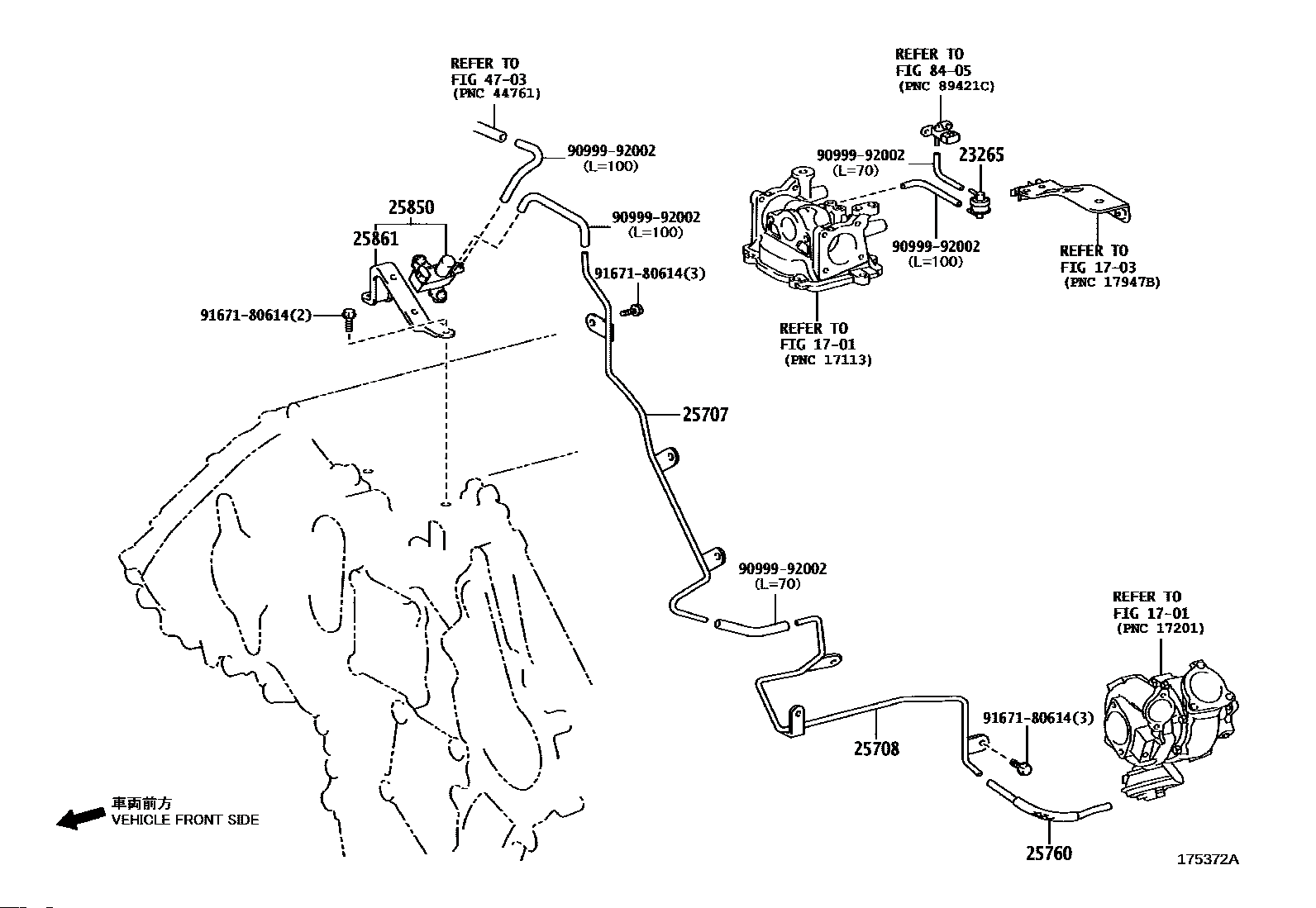 REFER TO
FIG 47-03
(PNC 44761)

90999-92002
(L=100)

25850
25861

90999-92002
(L=100)

91671-80614(3)

91671-80614(2)

REFER TO
FIG 84-05
(PNC 89421C)

90999-92002
(L=70)

23265

90999-92002
(L=100)

REFER TO
FIG 17-03
(PNC 17947B)

REFER TO
FIG 17-01
(PNC 17113)

25707

90999-92002
(L=70)

REFER TO
FIG 17-01
(PNC 17201)

91671-80614(3)

25708

25760

車両前方
VEHICLE FRONT SIDE

175372A