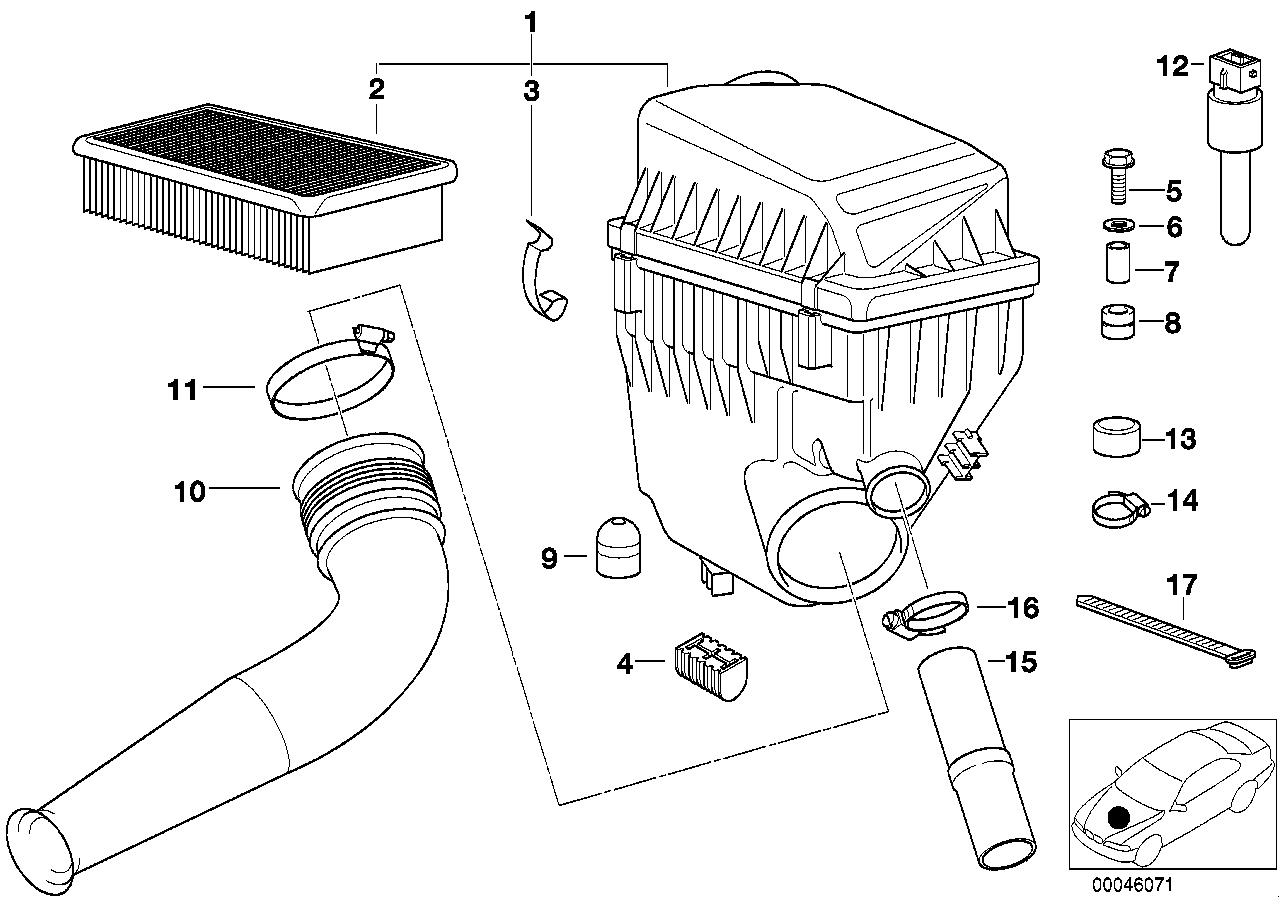 1
2
3
12
5
6
7
8
11
10
13
14
9
16
17
4
15
00046071