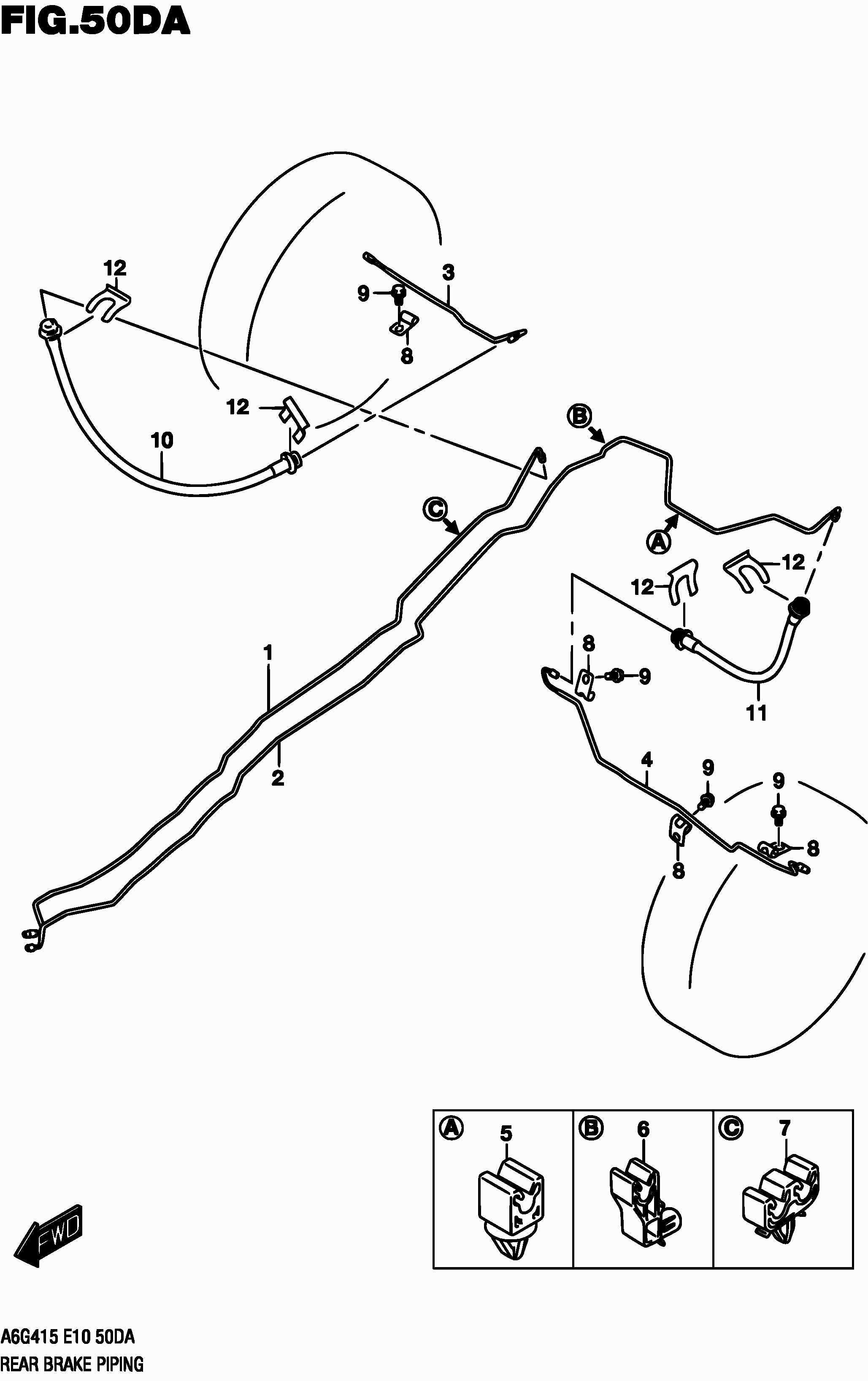 FIG.50DA

12
3
9
8
12
10
B
C
A
12
12
8
9
11
1
2
4
9
9
8
8

A 5
B 6
C 7

FWD

A6G415 E10 50DA
REAR BRAKE PIPING