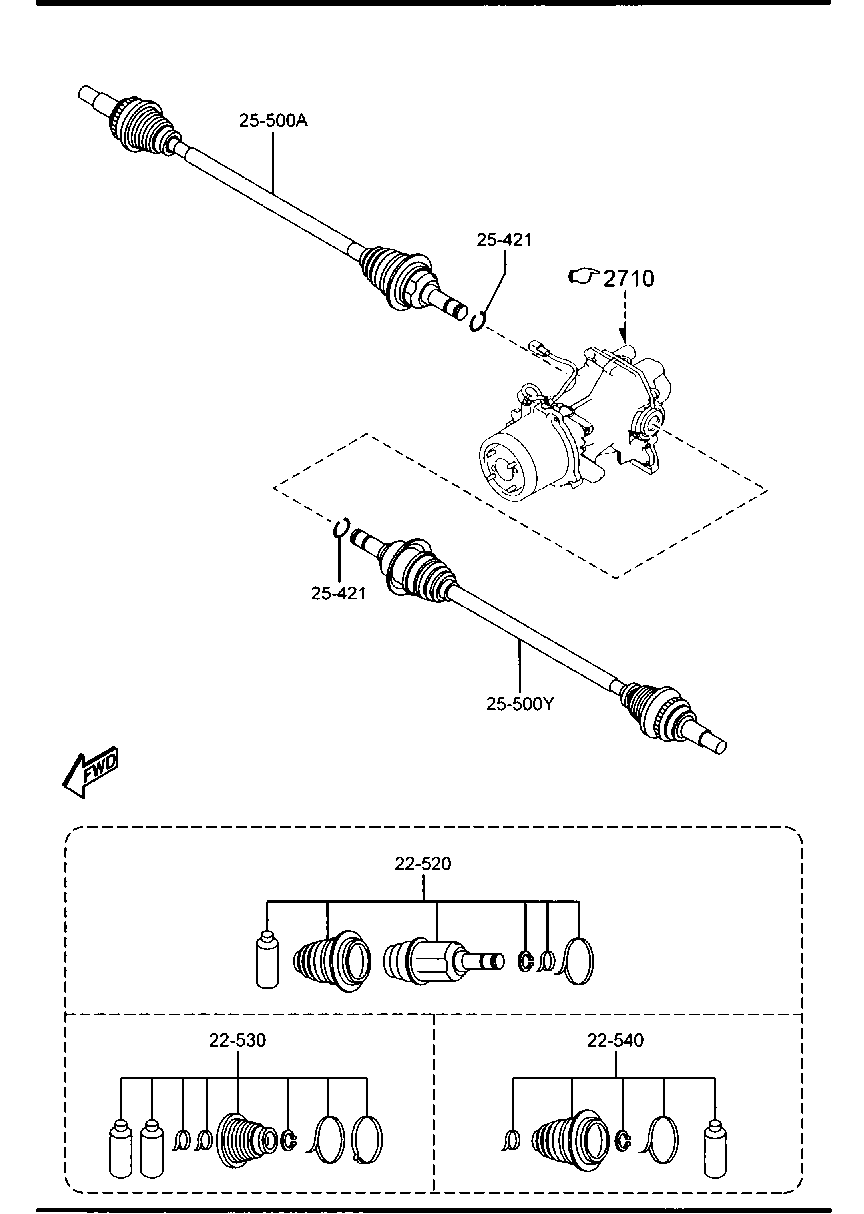 25-500A

25-421

2710

25-421

25-500Y

FWD

22-520

22-530

22-540