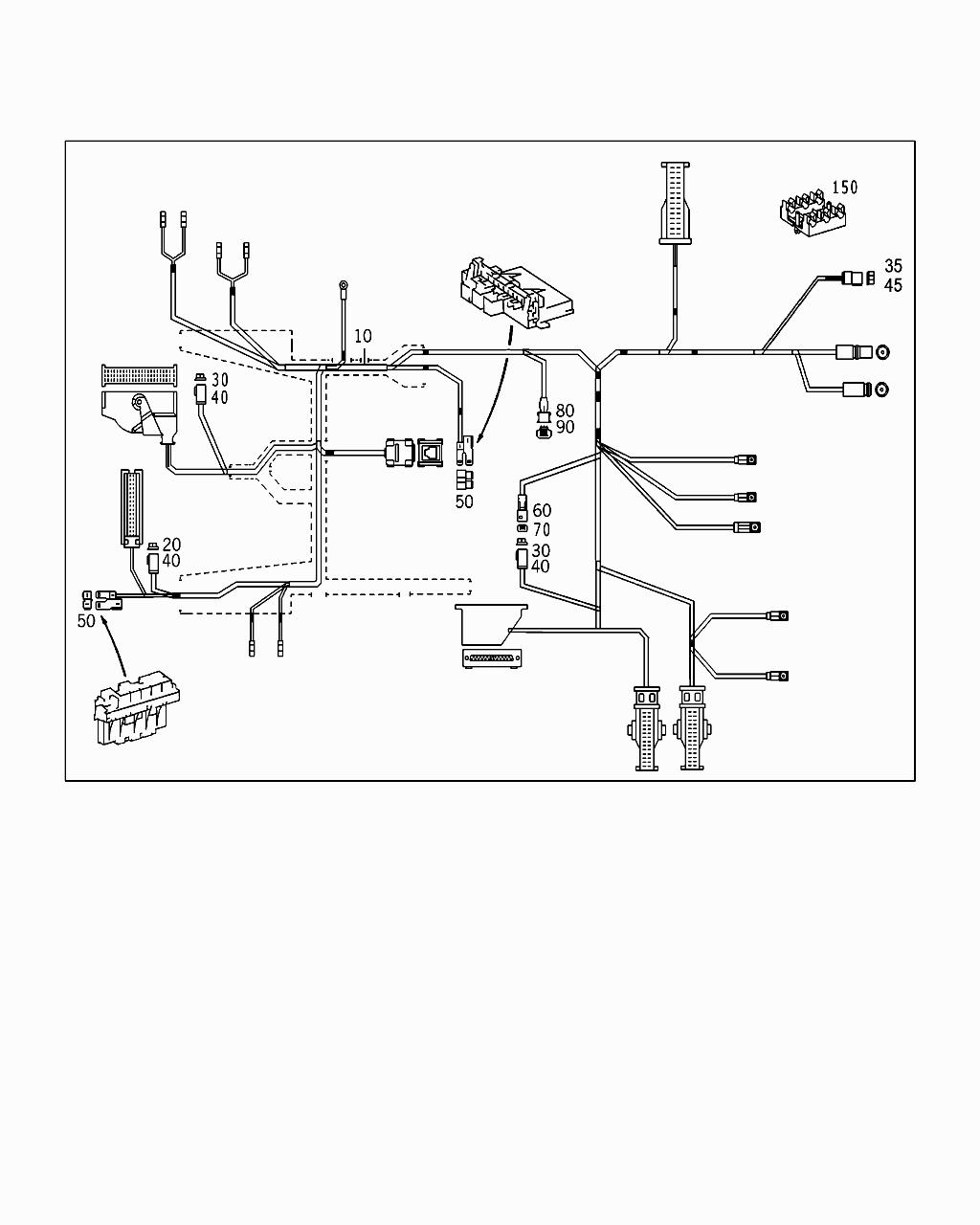 150
35
45
10
30
40
80
90
50
60
70
30
40
20
40
50