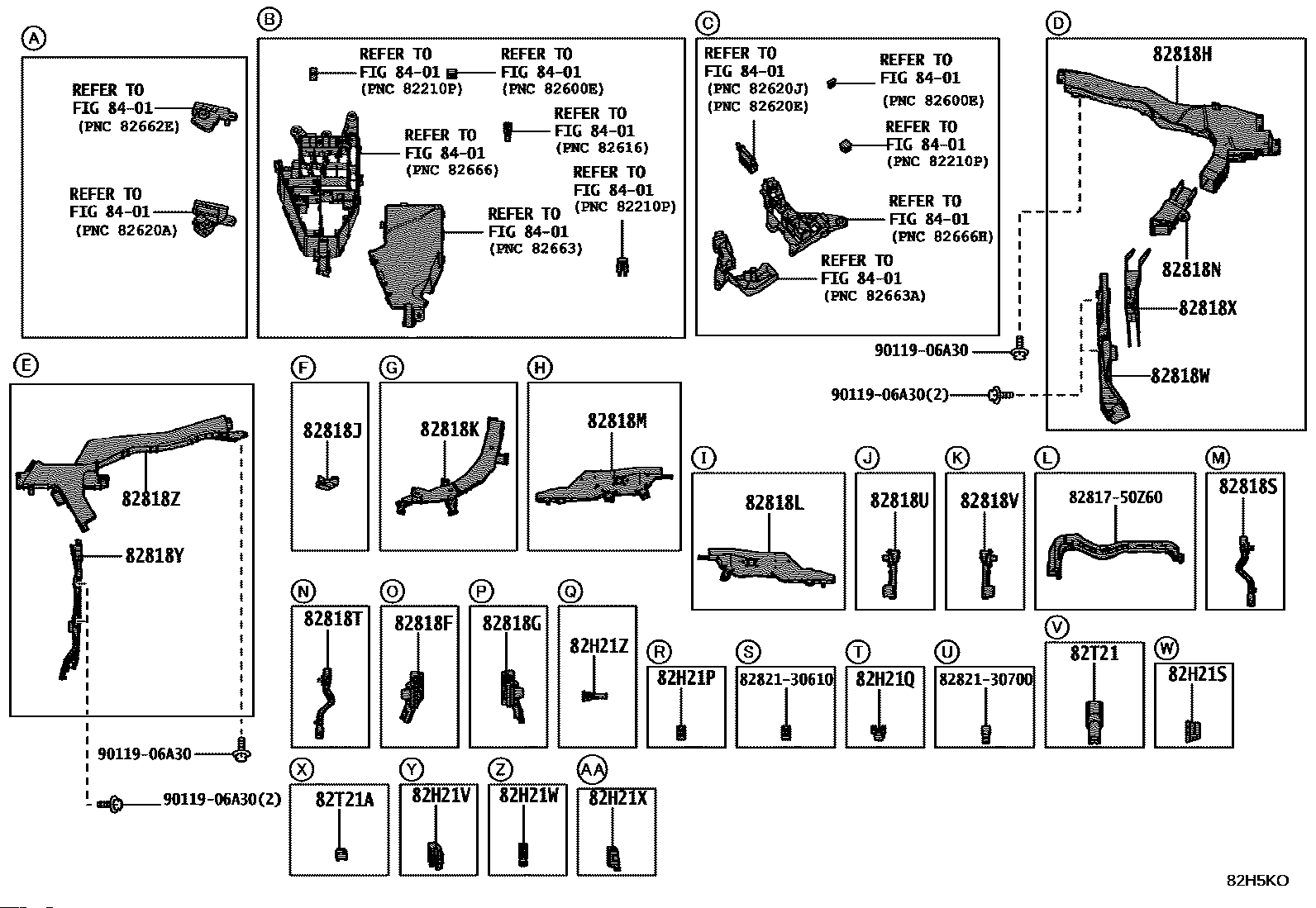 A
REFER TO
FIG 84-01
(PNC 82662E)
REFER TO
FIG 84-01
(PNC 82620A)

B
REFER TO
FIG 84-01
(PNC 82210P)
REFER TO
FIG 84-01
(PNC 82600E)
REFER TO
FIG 84-01
(PNC 82616)
REFER TO
FIG 84-01
(PNC 82666)
REFER TO
FIG 84-01
(PNC 82210P)
REFER TO
FIG 84-01
(PNC 82663)

C
REFER TO
FIG 84-01
(PNC 82620J)
(PNC 82620E)
REFER TO
FIG 84-01
(PNC 82600E)
REFER TO
FIG 84-01
(PNC 82210P)
REFER TO
FIG 84-01
(PNC 82666H)
REFER TO
FIG 84-01
(PNC 82663A)

D
82818H
82818N
82818X
82818W
90119-06A30
90119-06A30(2)

E
82818Z
82818Y
90119-06A30
90119-06A30(2)

F
82818J

G
82818K

H
82818M

I
82818L

J
82818U

K
82818V

L
82817-50Z60

M
82818S

N
82818T

O
82818F

P
82818G

Q
82H21Z

R
82H21P

S
82821-30610

T
82H21Q

U
82821-30700

V
82T21

W
82H21S

X
82T21A

Y
82H21V

Z
82H21W

AA
82H21X

82H5KO