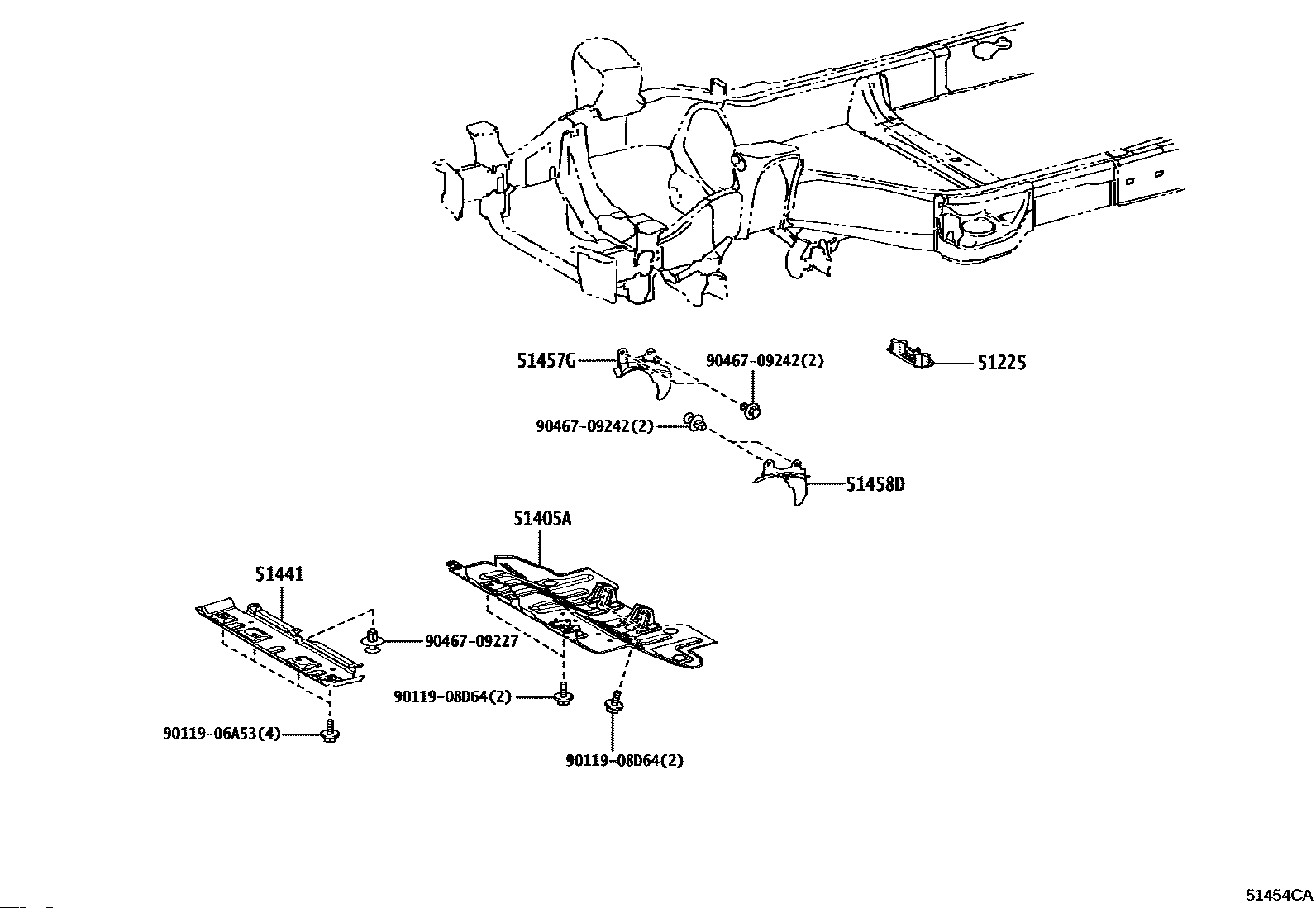 51457G
90467-09242(2)
51225
90467-09242(2)
51458D
51405A
51441
90467-09227
90119-08D64(2)
90119-06A53(4)
90119-08D64(2)
51454CA