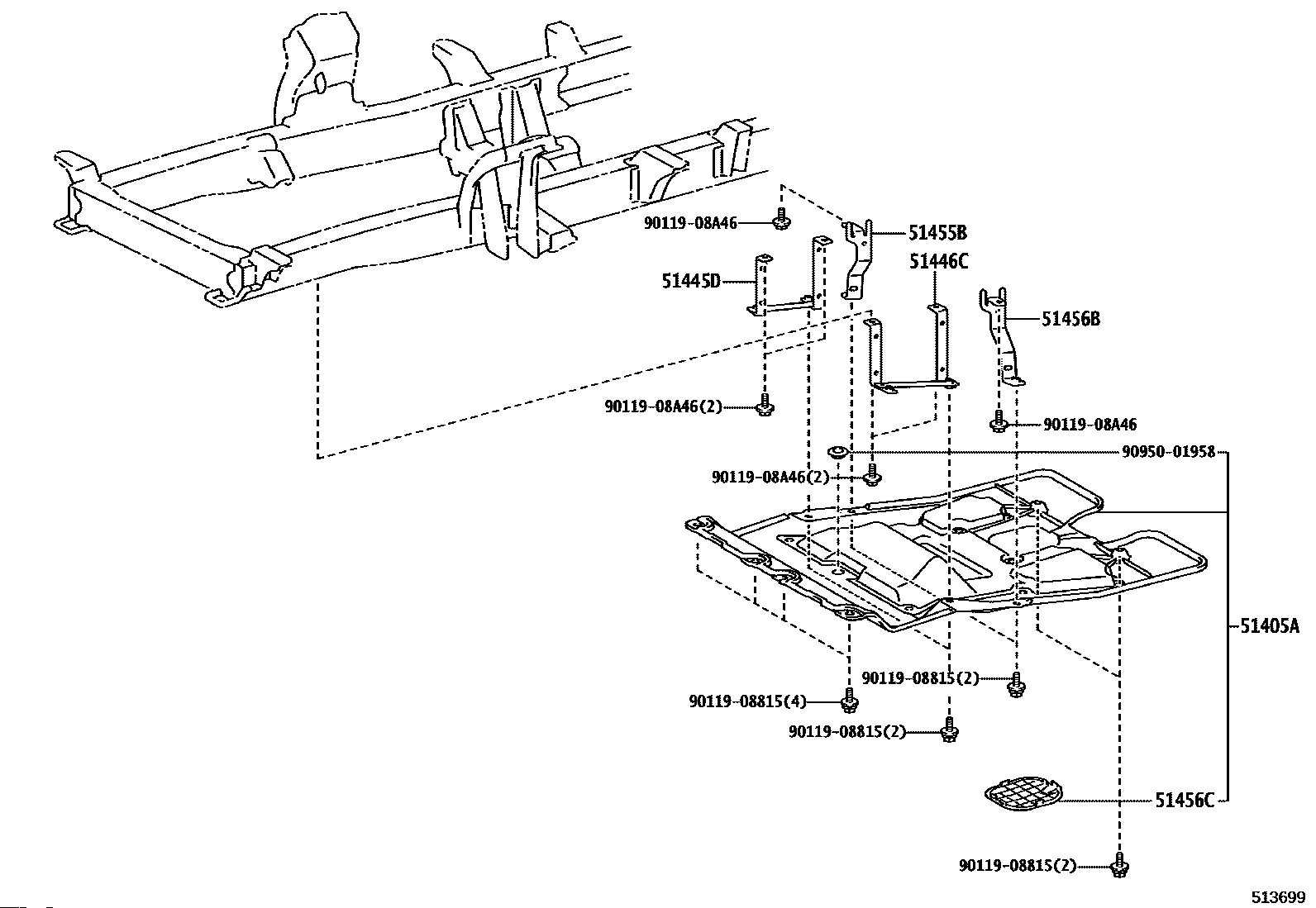 90119-08A46
51455B
51446C
51445D
51456B
90119-08A46(2)
90119-08A46
90950-01958
90119-08A46(2)
51405A
90119-08815(2)
90119-08815(4)
90119-08815(2)
51456C
90119-08815(2)
513699