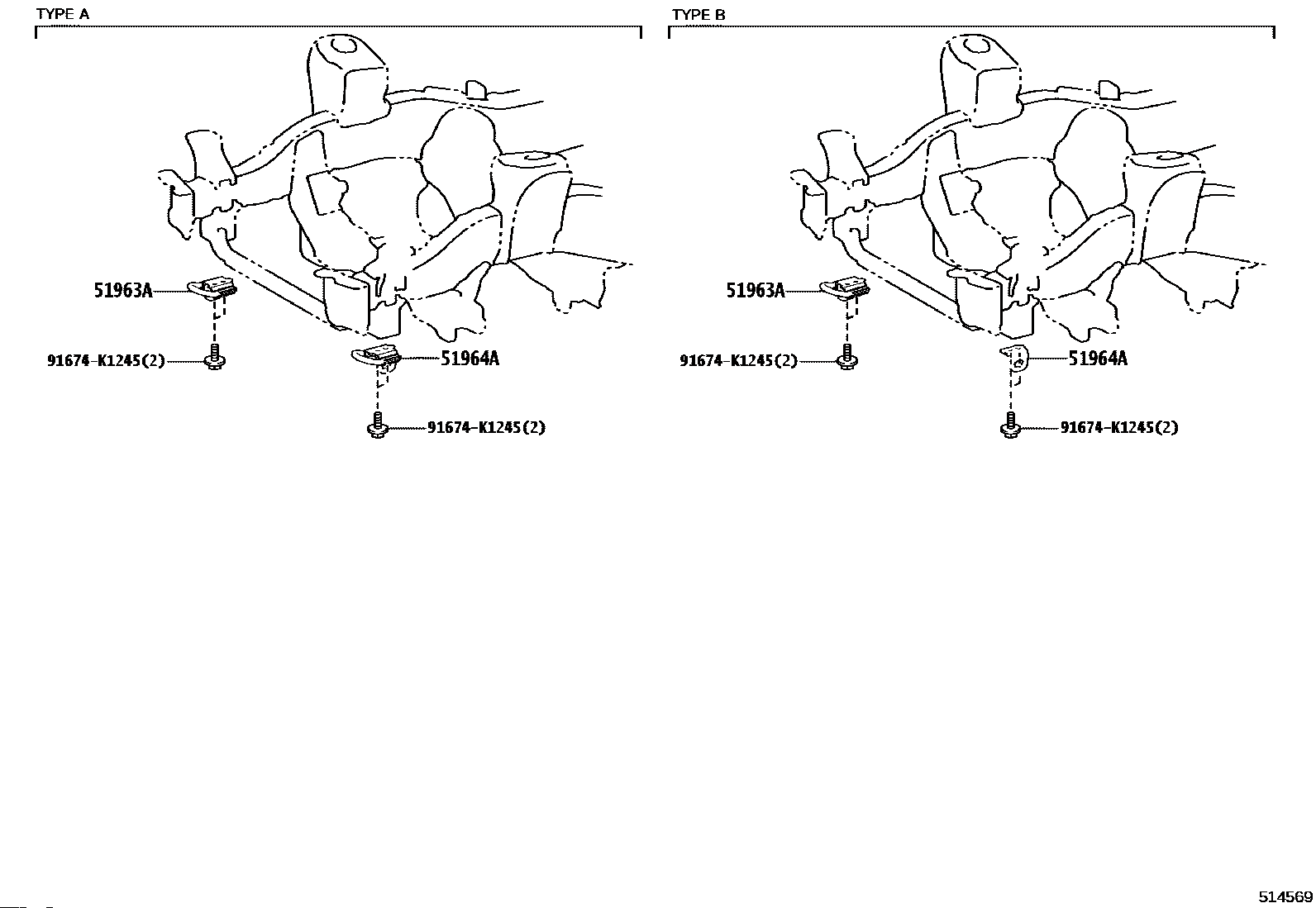 TYPE A

51963A

91674-K1245(2)

51964A

91674-K1245(2)

TYPE B

51963A

91674-K1245(2)

51964A

91674-K1245(2)

514569