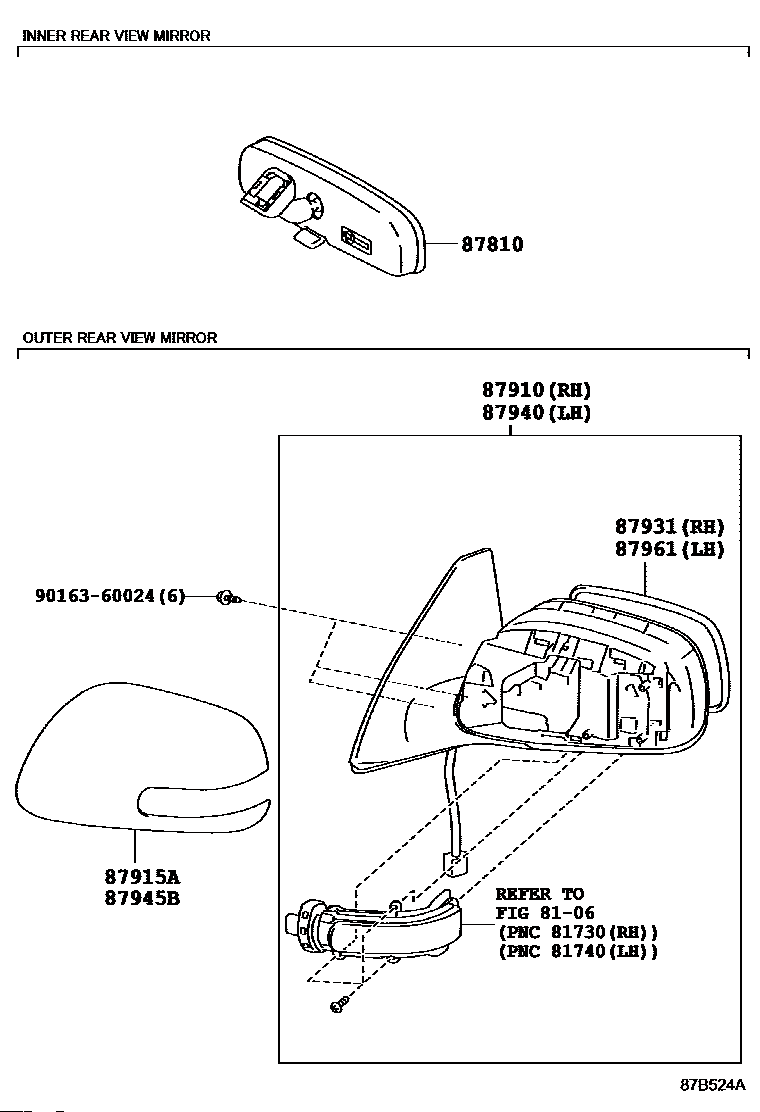 INNER REAR VIEW MIRROR

87810

OUTER REAR VIEW MIRROR

87910(RH)
87940(LH)

87931(RH)
87961(LH)

90163-60024(6)

87915A
87945B

REFER TO
FIG 81-06
(PNC 81730(RH))
(PNC 81740(LH))

87B524A