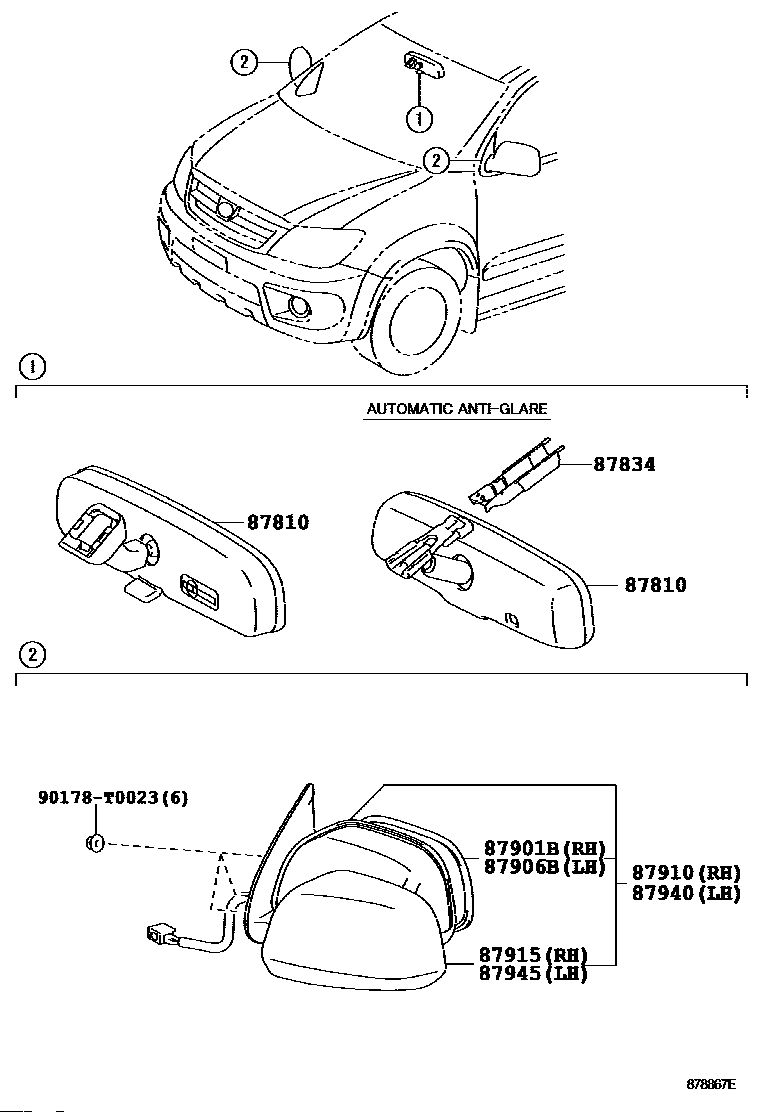 2
1
2
1
AUTOMATIC ANTI-GLARE
87834
87810
87810
2
90178-T0023(6)
87901B(RH)
87906B(LH)
87910(RH)
87940(LH)
87915(RH)
87945(LH)
878867E