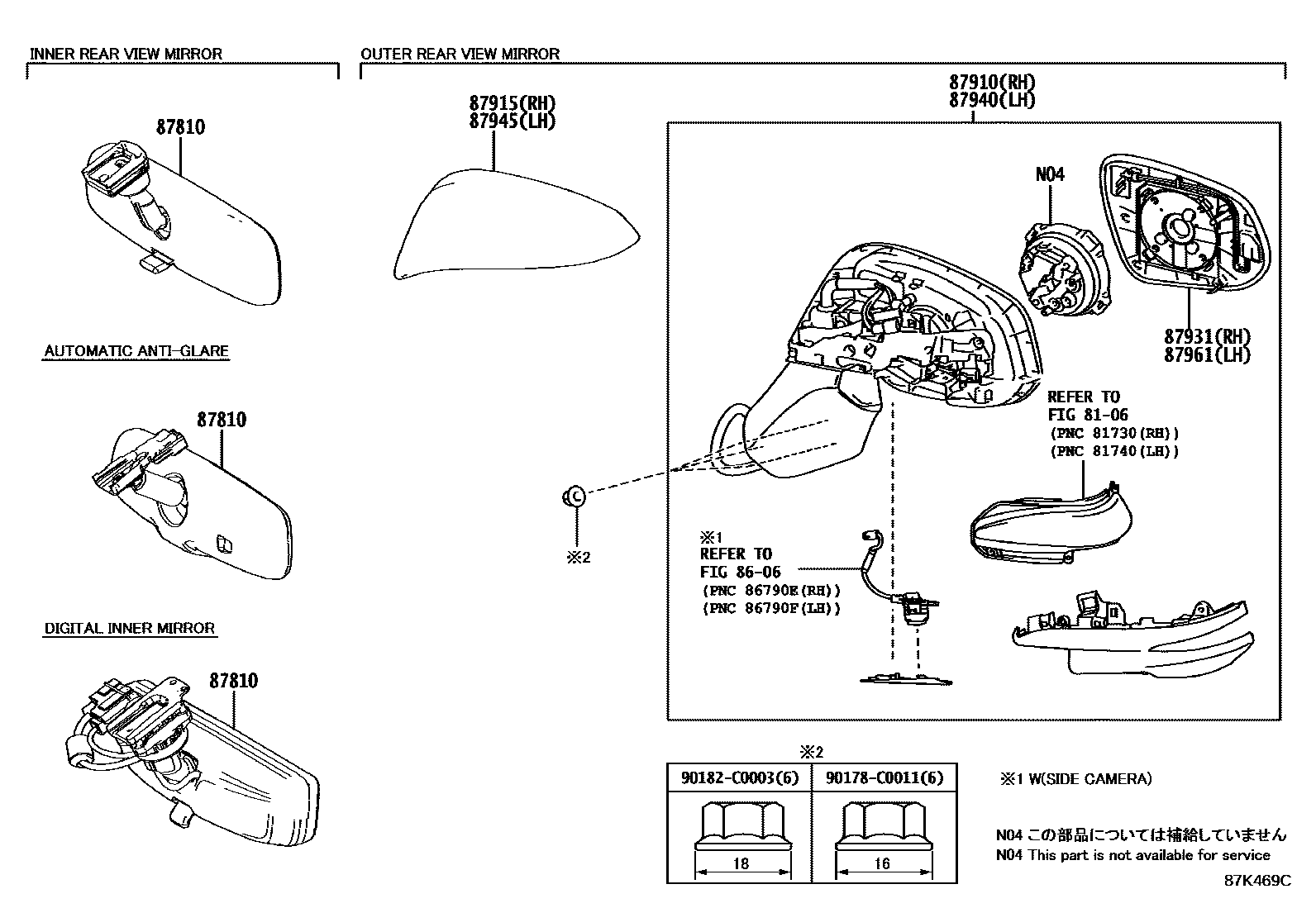 INNER REAR VIEW MIRROR

87810

AUTOMATIC ANTI-GLARE

87810

DIGITAL INNER MIRROR

87810

OUTER REAR VIEW MIRROR

87915(RH)
87945(LH)

87910(RH)
87940(LH)

N04

87931(RH)
87961(LH)

REFER TO
FIG 81-06
(PNC 81730(RH))
(PNC 81740(LH))

※2

※1
REFER TO
FIG 86-06
(PNC 86790E(RH))
(PNC 86790F(LH))

※2

| 90182-C0003(6) | 90178-C0011(6) |
|---|---|
| 18 | 16 |

※1 W(SIDE CAMERA)

N04 この部品については補給していません
N04 This part is not available for service

87K469C