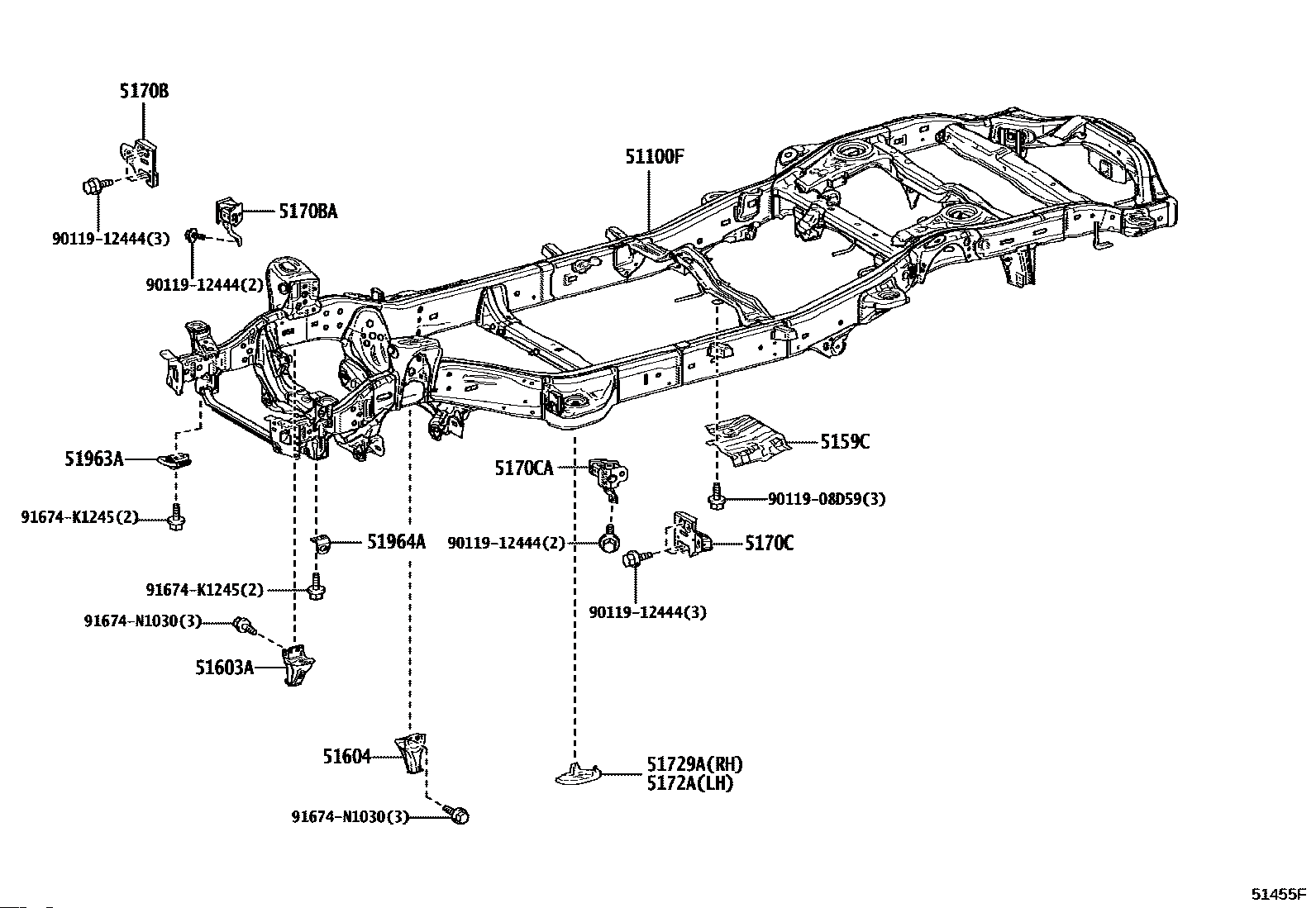 5170B

90119-12444(3)

5170BA

90119-12444(2)

51100F

51963A

91674-K1245(2)

51964A

91674-K1245(2)

91674-N1030(3)

51603A

51604

91674-N1030(3)

5170CA

90119-12444(2)

5159C

90119-08D59(3)

5170C

90119-12444(3)

51729A(RH)
5172A(LH)

51455F