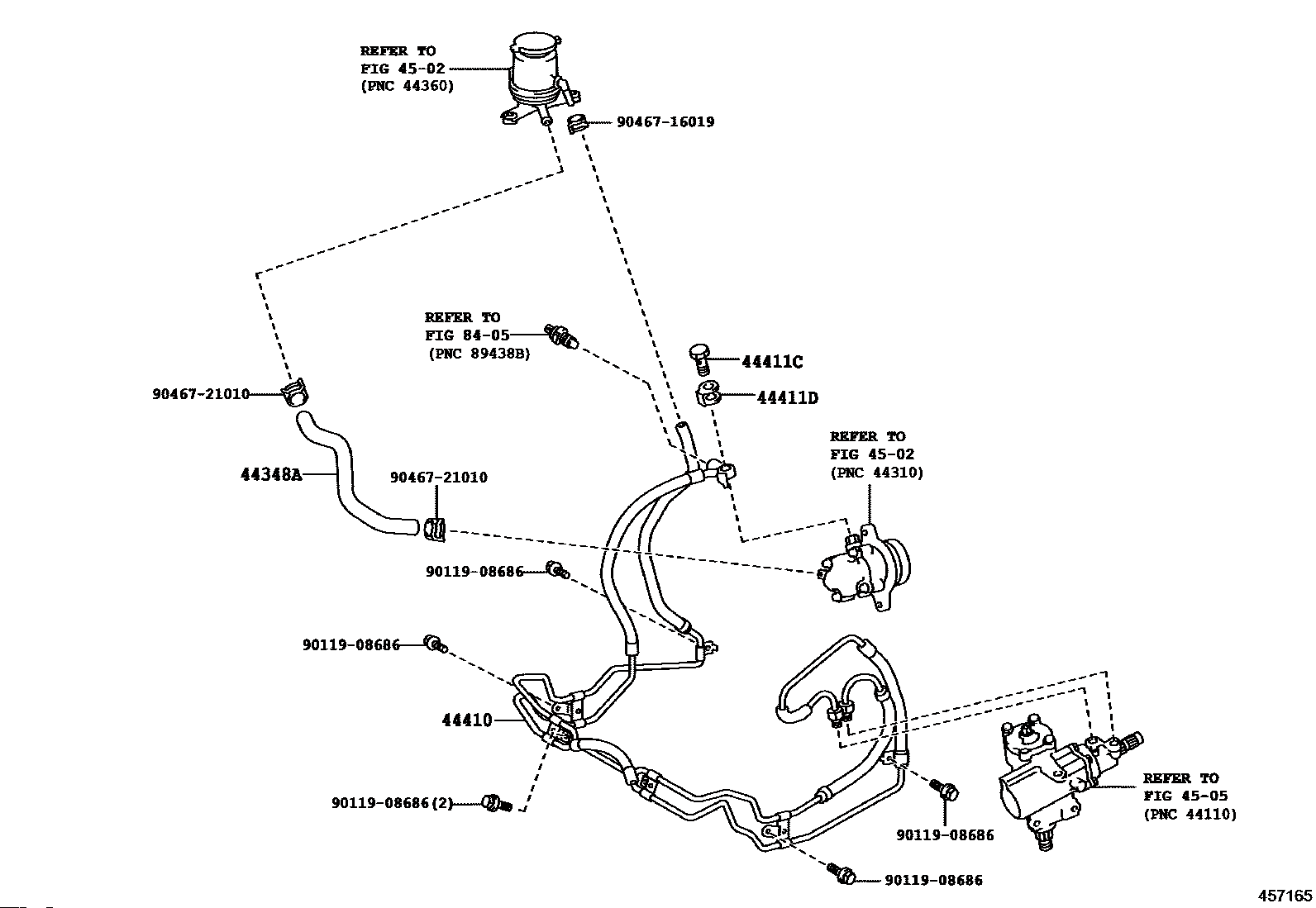 REFER TO
FIG 45-02
(PNC 44360)

90467-16019

REFER TO
FIG 84-05
(PNC 89438B)

44411C

44411D

90467-21010

REFER TO
FIG 45-02
(PNC 44310)

44348A

90467-21010

90119-08686

90119-08686

44410

90119-08686(2)

REFER TO
FIG 45-05
(PNC 44110)

90119-08686

90119-08686

457165