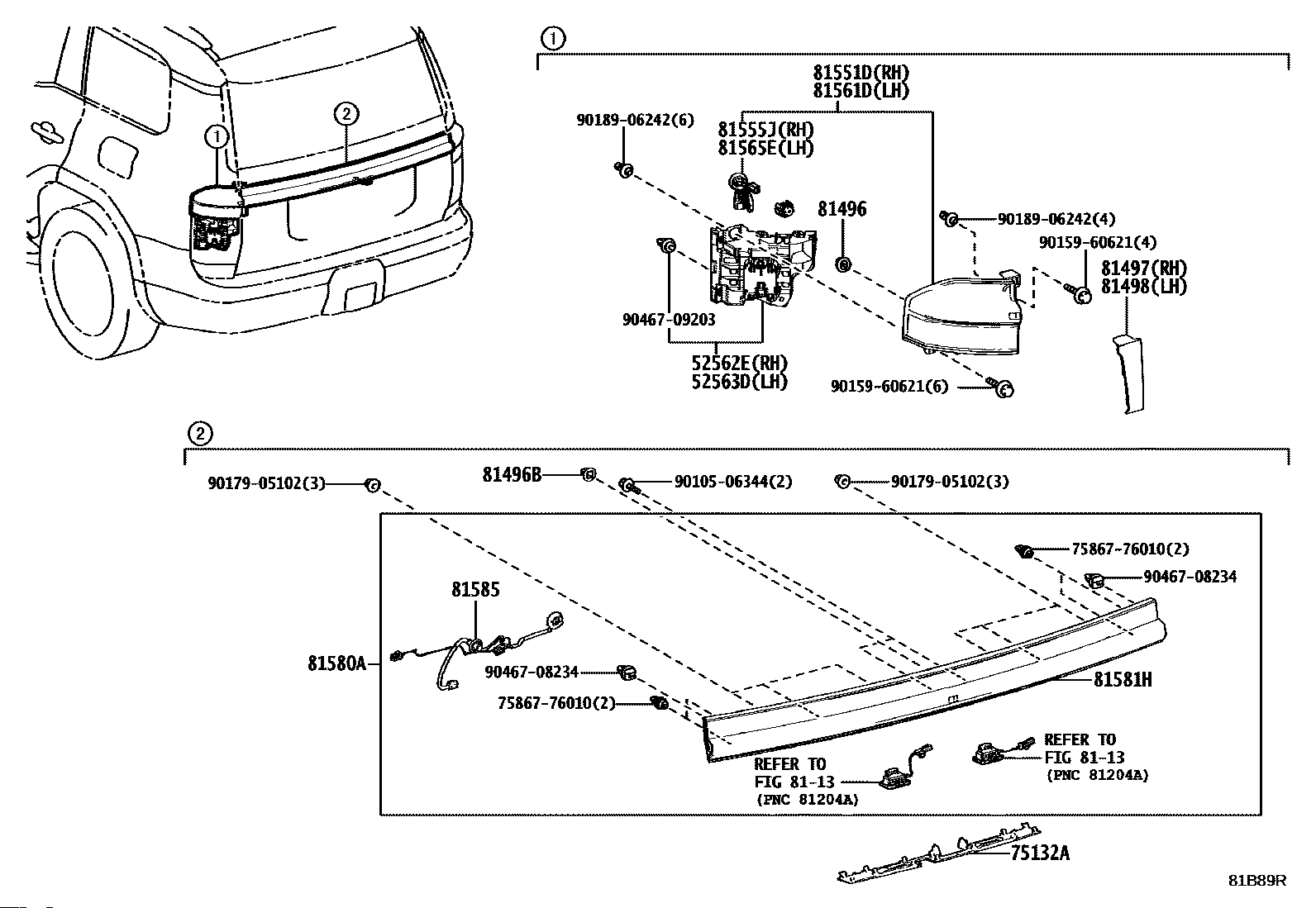 ①
②

①
81551D(RH)
81561D(LH)
90189-06242(6)
81555J(RH)
81565E(LH)
81496
90189-06242(4)
90159-60621(4)
81497(RH)
81498(LH)
90467-09203
52562E(RH)
52563D(LH)
90159-60621(6)

②
90179-05102(3)
81496B
90105-06344(2)
90179-05102(3)
75867-76010(2)
90467-08234
81585
81580A
90467-08234
75867-76010(2)
81581H
REFER TO
FIG 81-13
(PNC 81204A)
REFER TO
FIG 81-13
(PNC 81204A)
75132A
81B89R